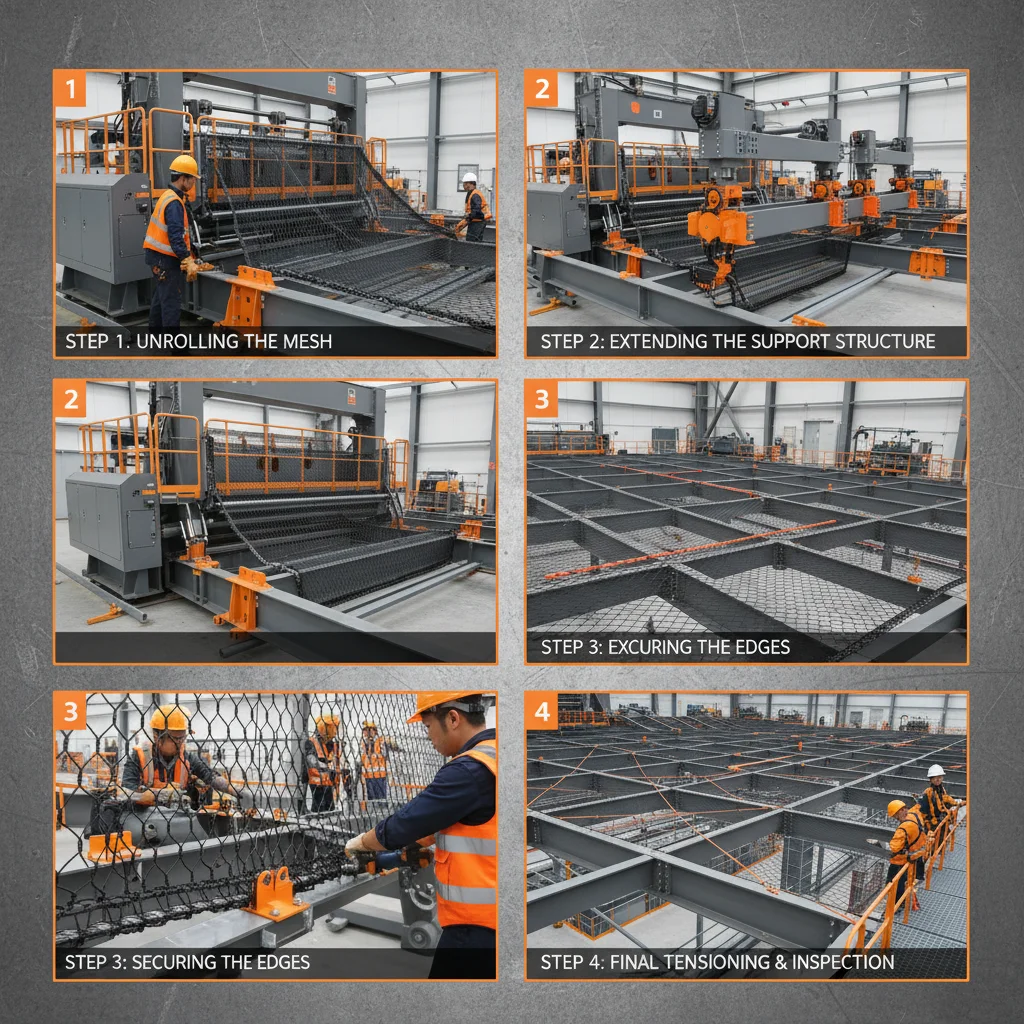 1

STEP 1. UNROLLING THE MESH

2

STEP 2: EXTENDING THE SUPPORT STRUCTURE

2

3

STEP 3: EXCURING THE EDGES

3

STEP 3: SECURING THE EDGES

4

STEP 4: FINAL TENSIONING & INSPECTION