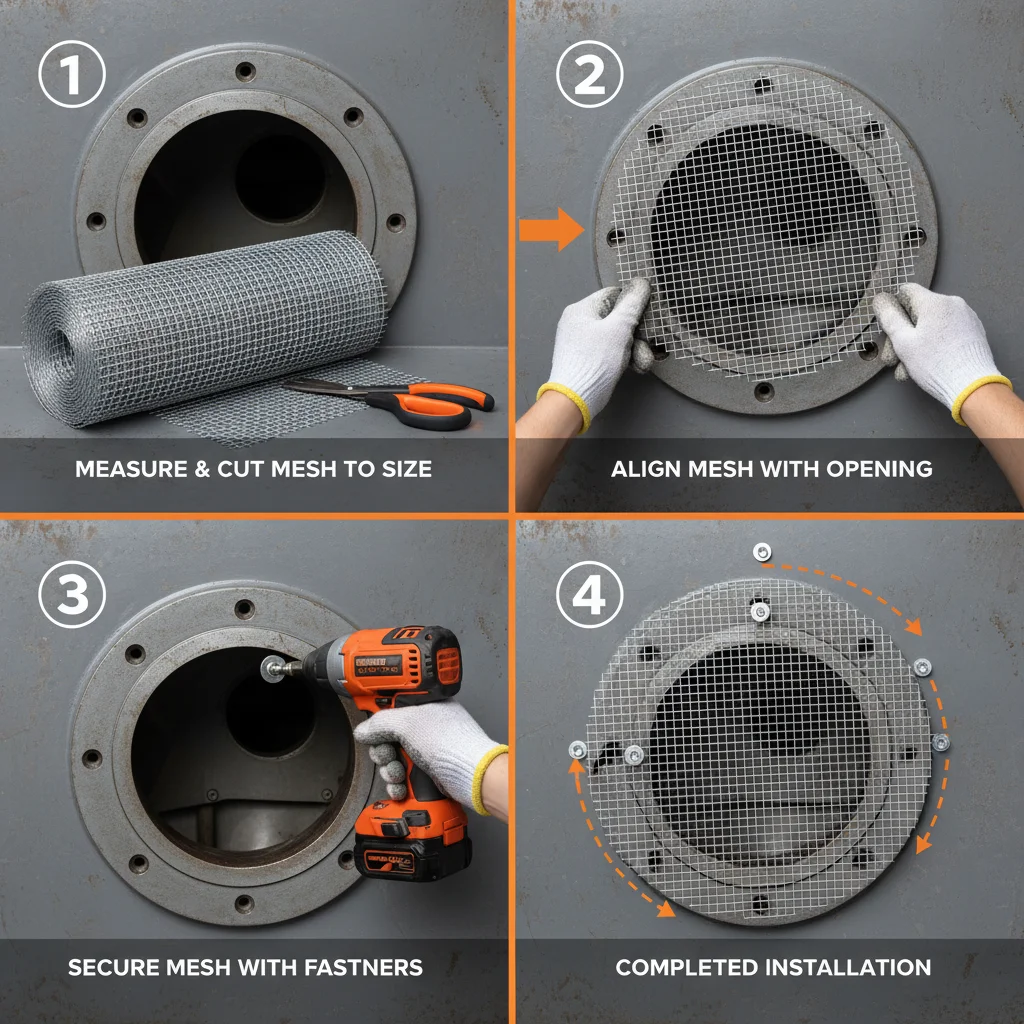 1

MEASURE & CUT MESH TO SIZE

2

ALIGN MESH WITH OPENING

3

SECURE MESH WITH FASTNERS

4

COMPLETED INSTALLATION