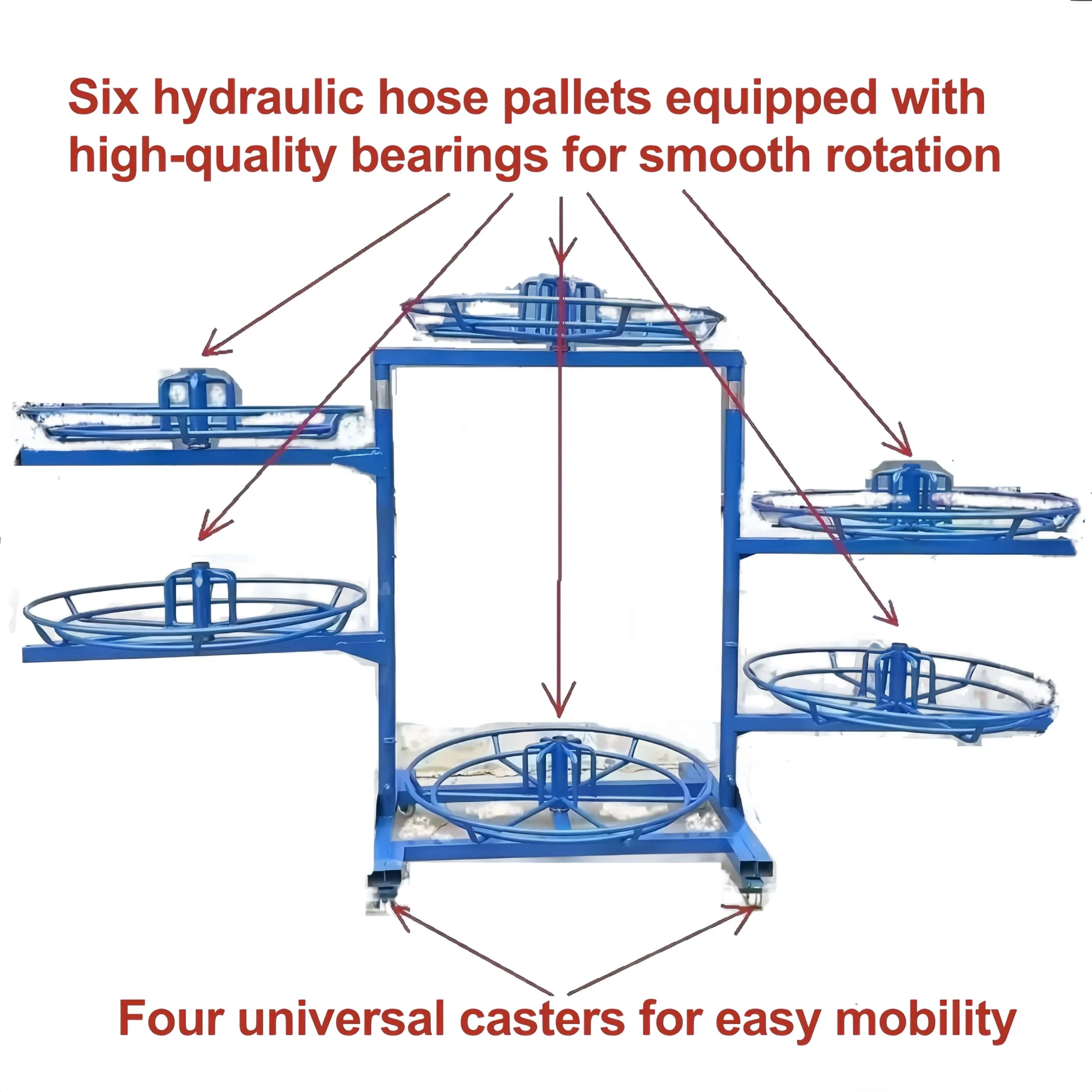 Six hydraulic hose pallets equipped with high-quality bearings for smooth rotation

Four universal casters for easy mobility