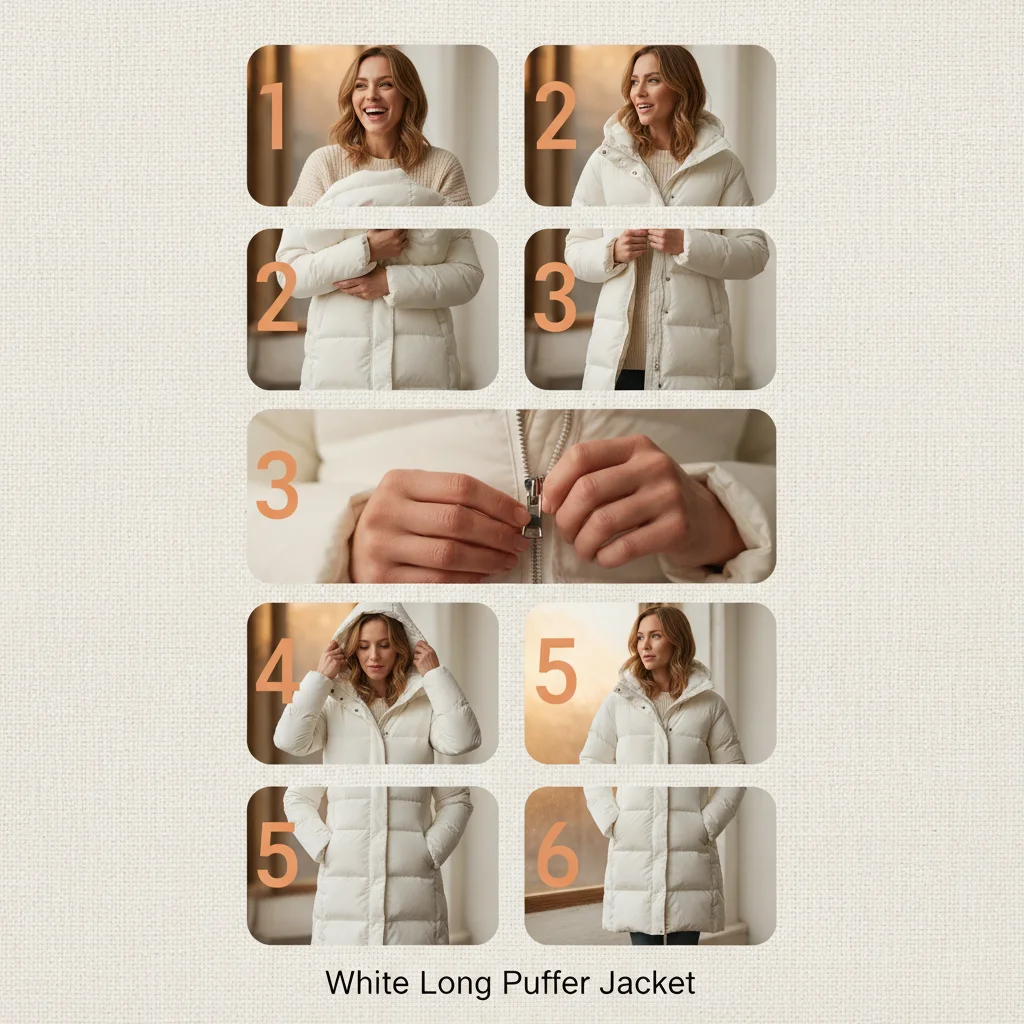 1

2

2

3

3

4

5

5

6

White Long Puffer Jacket