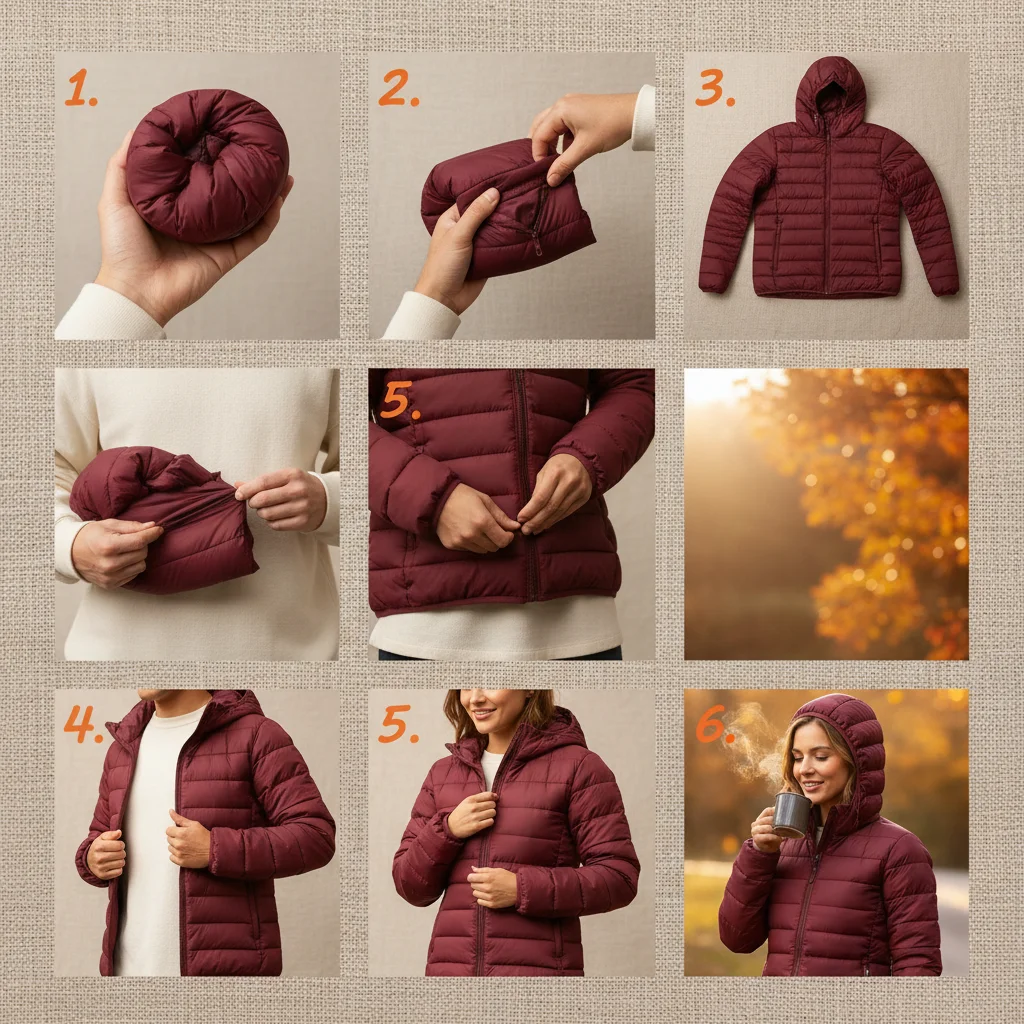 1.

2.

3.

5.

4.

5.

6.