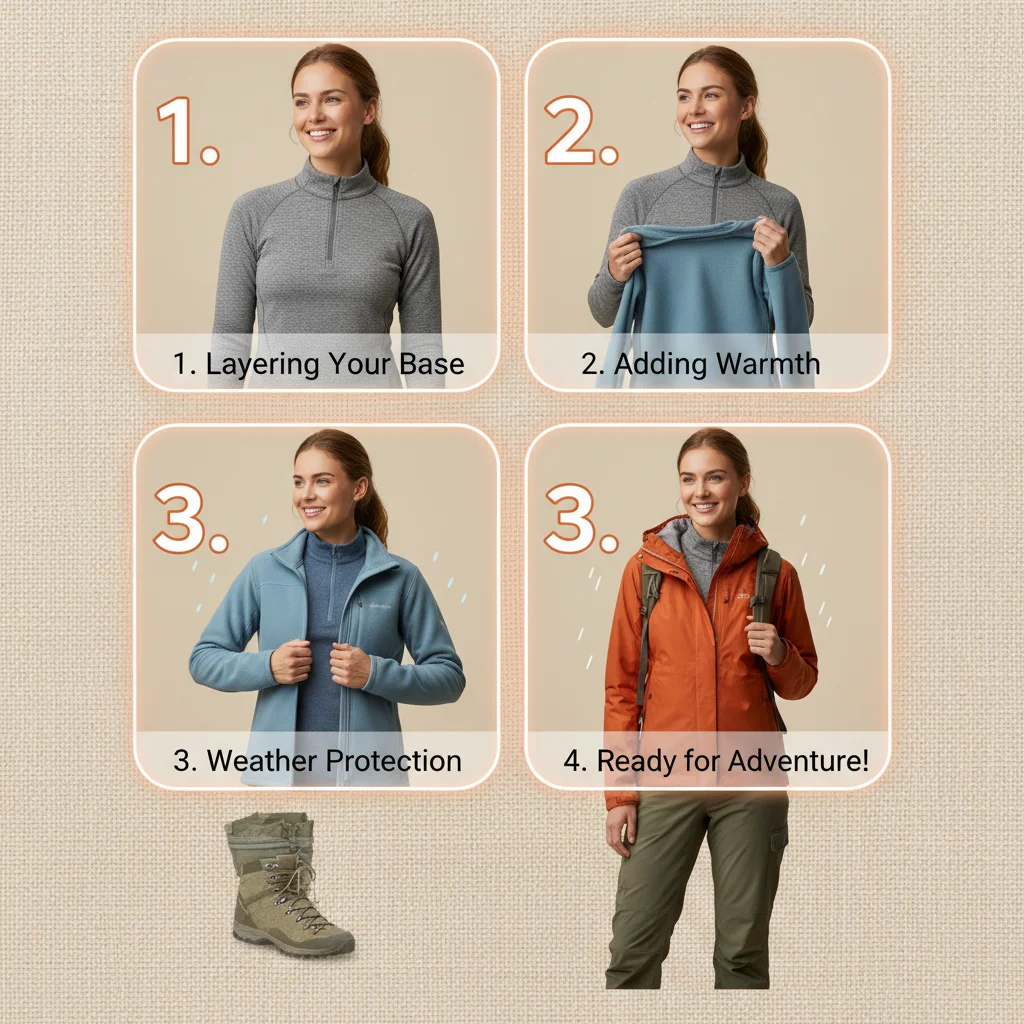 1.

1. Layering Your Base

2.

2. Adding Warmth

3.

3. Weather Protection

3.

4. Ready for Adventure!