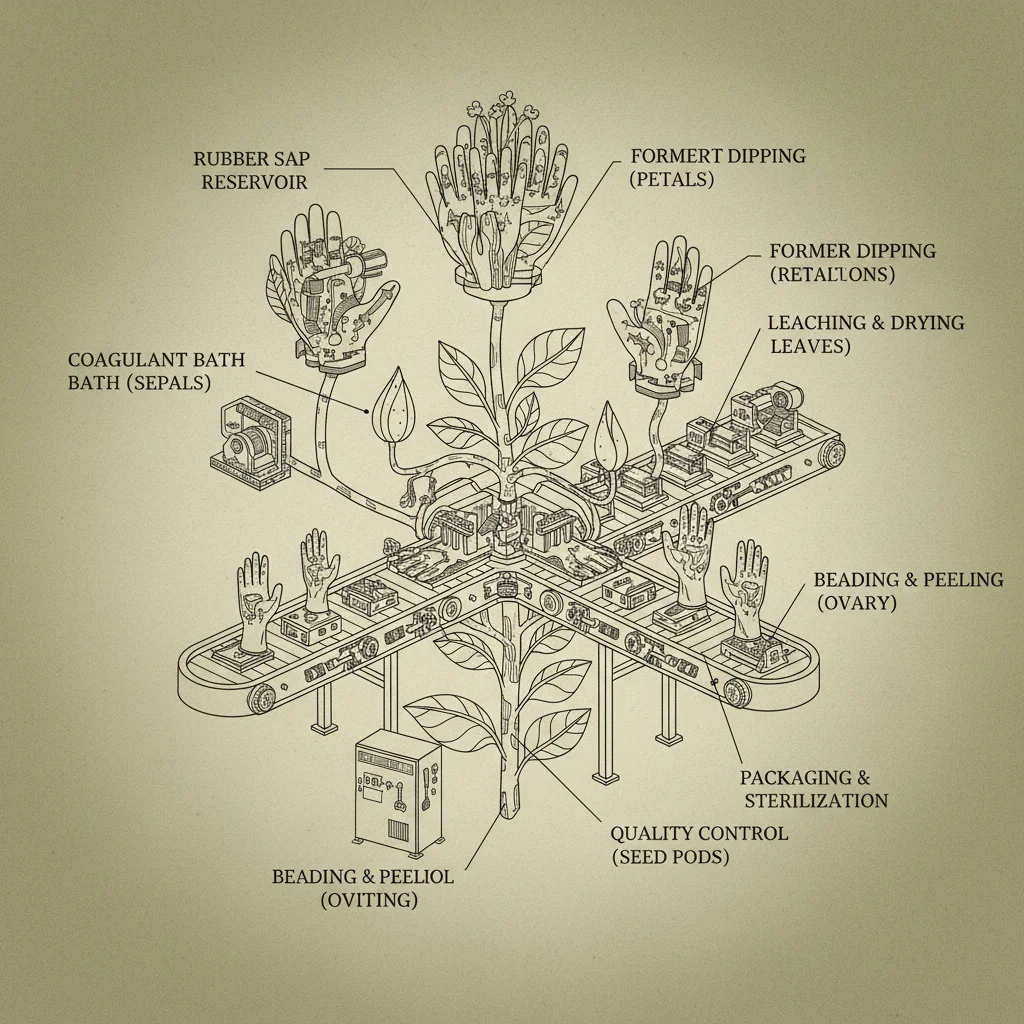 RUBBER SAP RESERVOIR

FORMERT DIPPING (PETALS)

FORMER DIPPING (RETALTONS)

LEACHING & DRYING LEAVES)

COAGULANT BATH BATH (SEPALS)

BEADING & PEELING (OVARY)

PACKAGING & STERILIZATION

QUALITY CONTROL (SEED PODS)

BEADING & PEELIOL (OVITING)