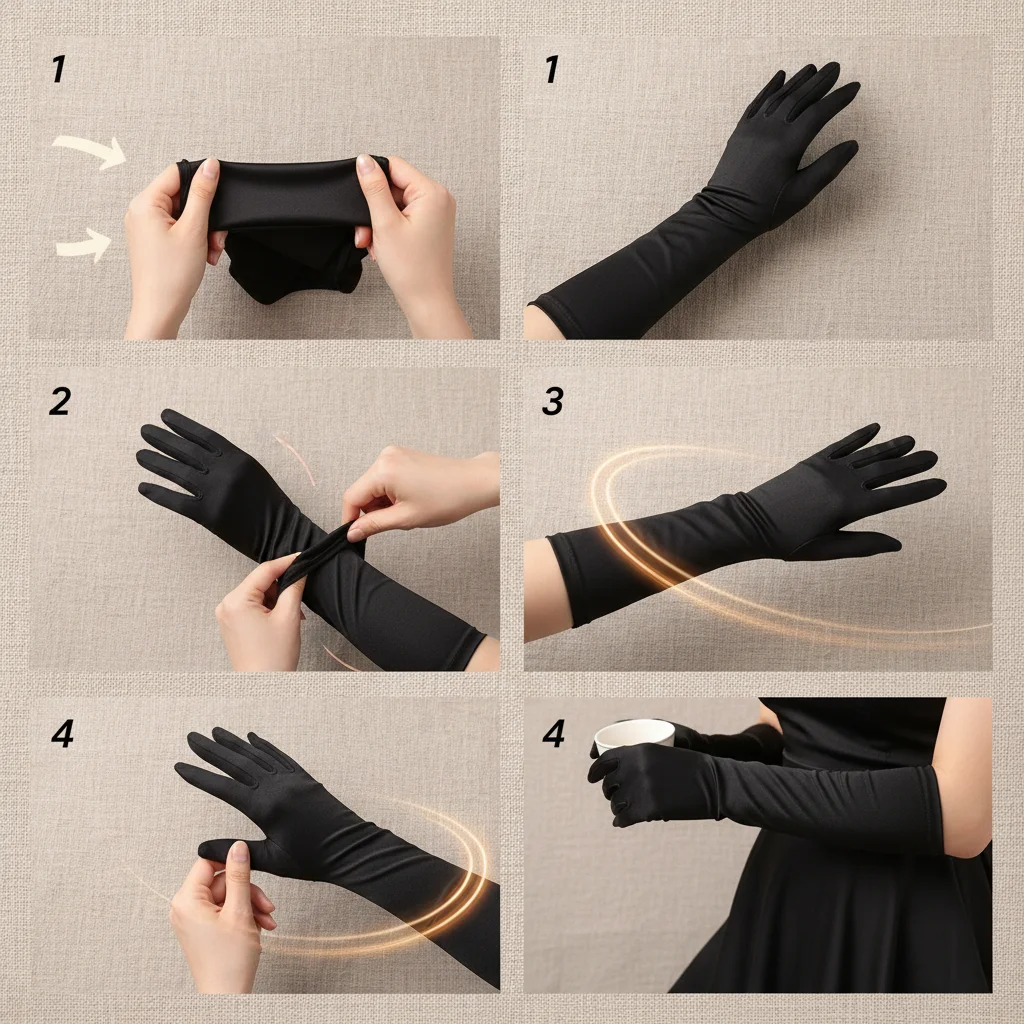 1

1

2

3

4

4