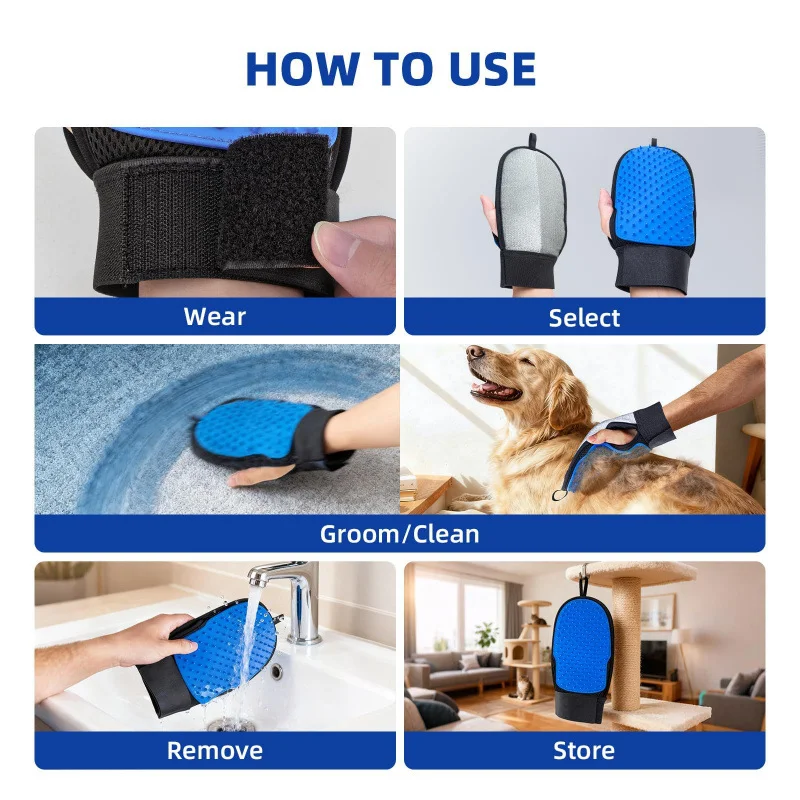 HOW TO USE

Wear

Select

Groom/Clean

Remove

Store