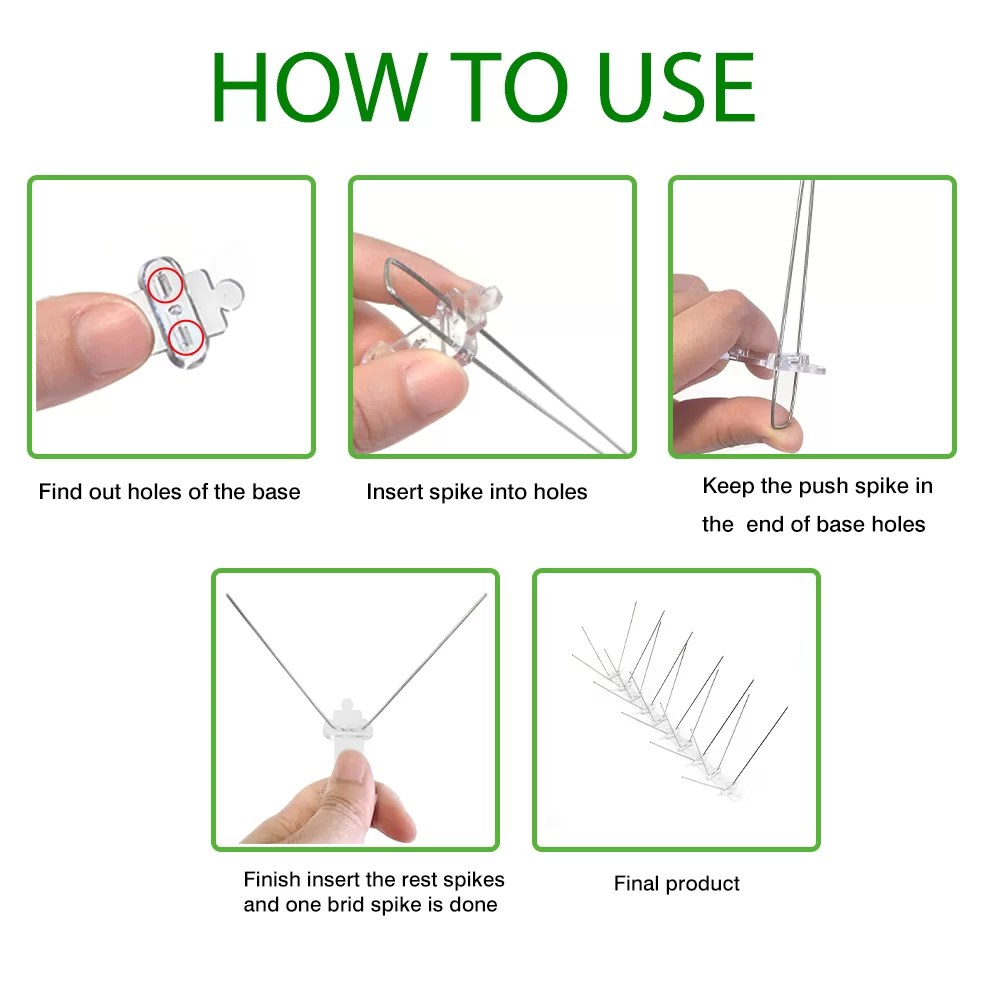 HOW TO USE

Find out holes of the base

Insert spike into holes

Keep the push spike in the end of base holes

Finish insert the rest spikes and one brid spike is done

Final product