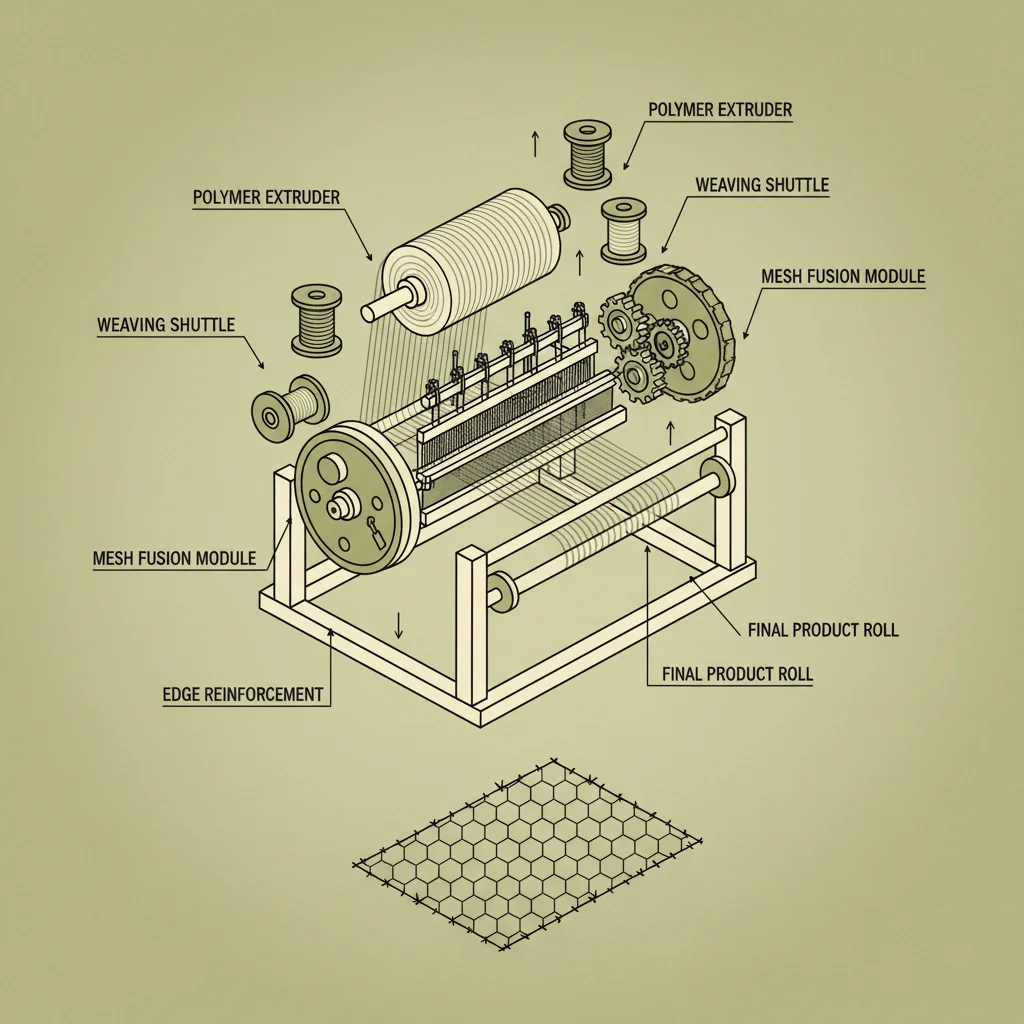 POLYMER EXTRUDER

POLYMER EXTRUDER

WEAVING SHUTTLE

MESH FUSION MODULE

WEAVING SHUTTLE

MESH FUSION MODULE

FINAL PRODUCT ROLL

FINAL PRODUCT ROLL

EDGE REINFORCEMENT