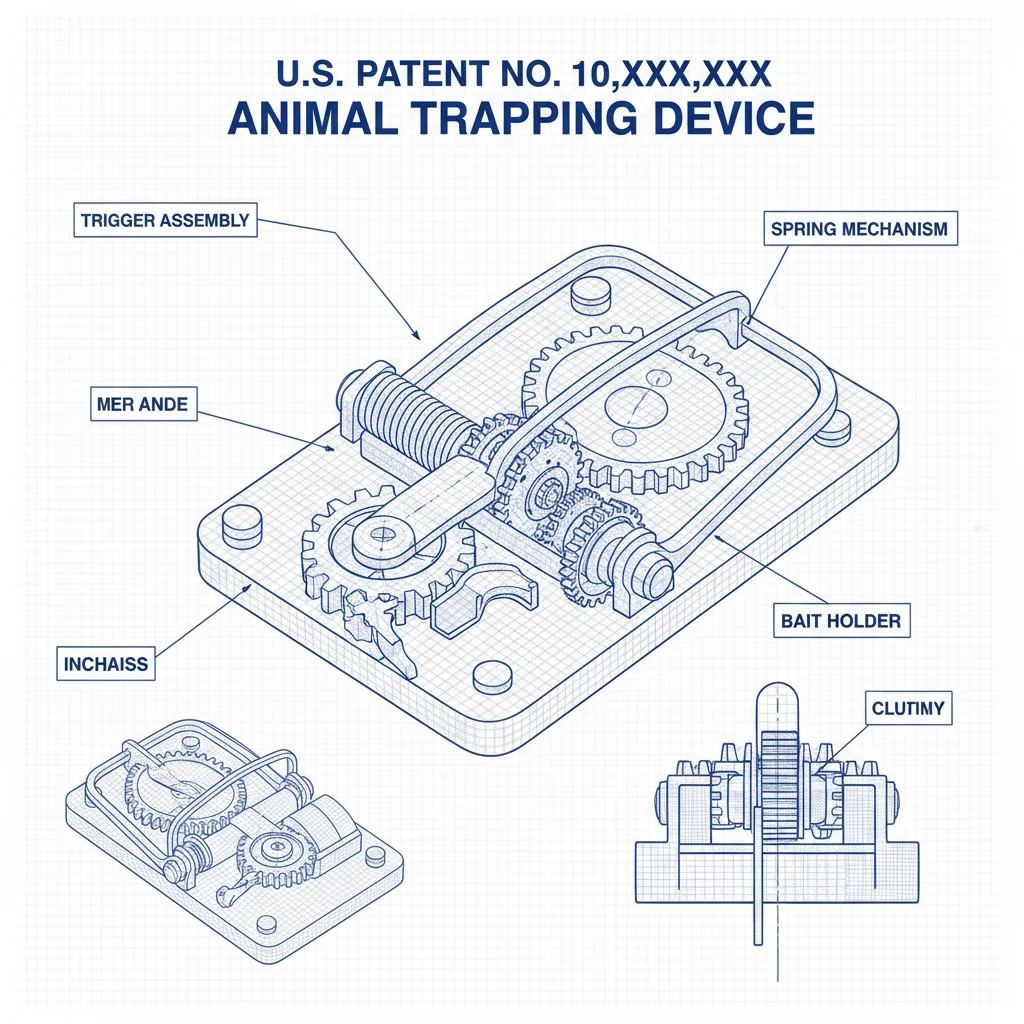 U.S. PATENT NO. 10,XXX,XXX
ANIMAL TRAPPING DEVICE

TRIGGER ASSEMBLY

SPRING MECHANISM

MER ANDE

BAIT HOLDER

INCHAISS

CLUTINY