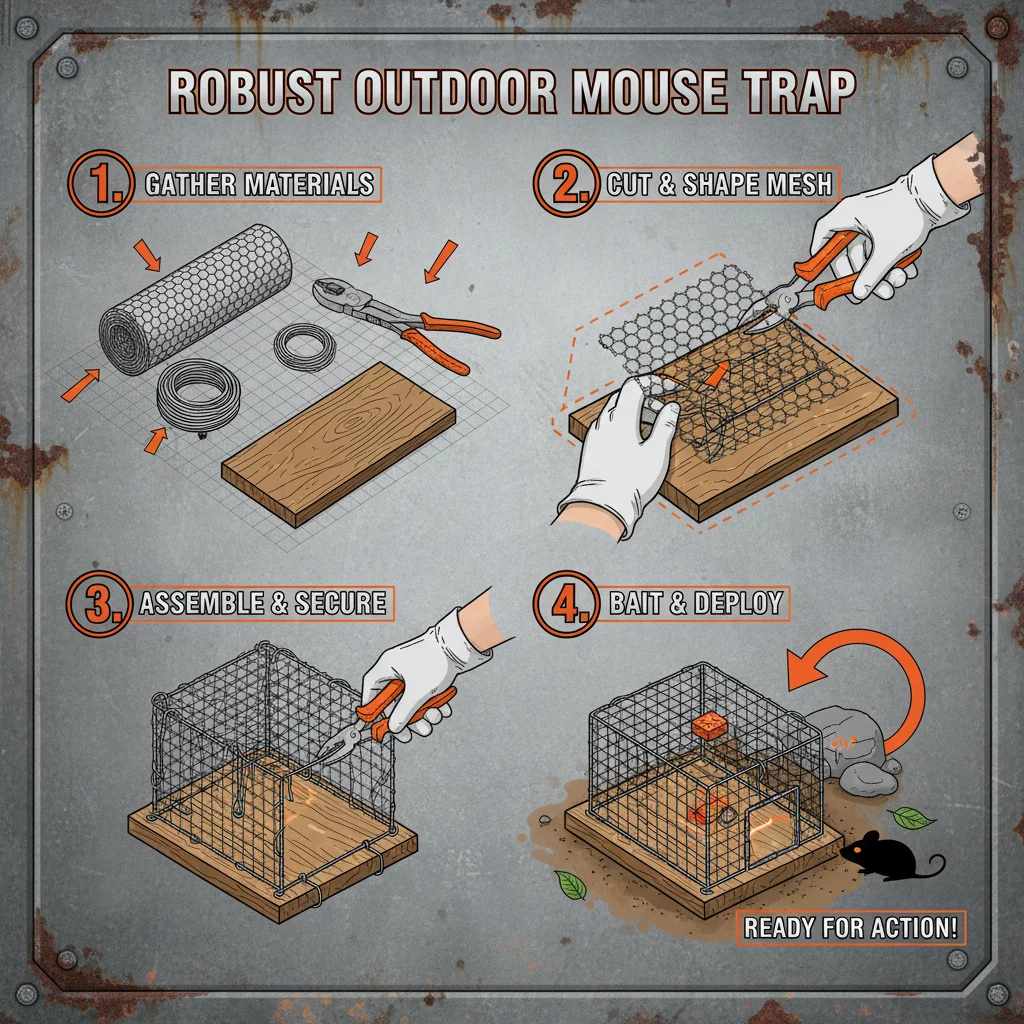 ROBUST OUTDOOR MOUSE TRAP

1. GATHER MATERIALS

2. CUT & SHAPE MESH

3. ASSEMBLE & SECURE

4. BAIT & DEPLOY

READY FOR ACTION!