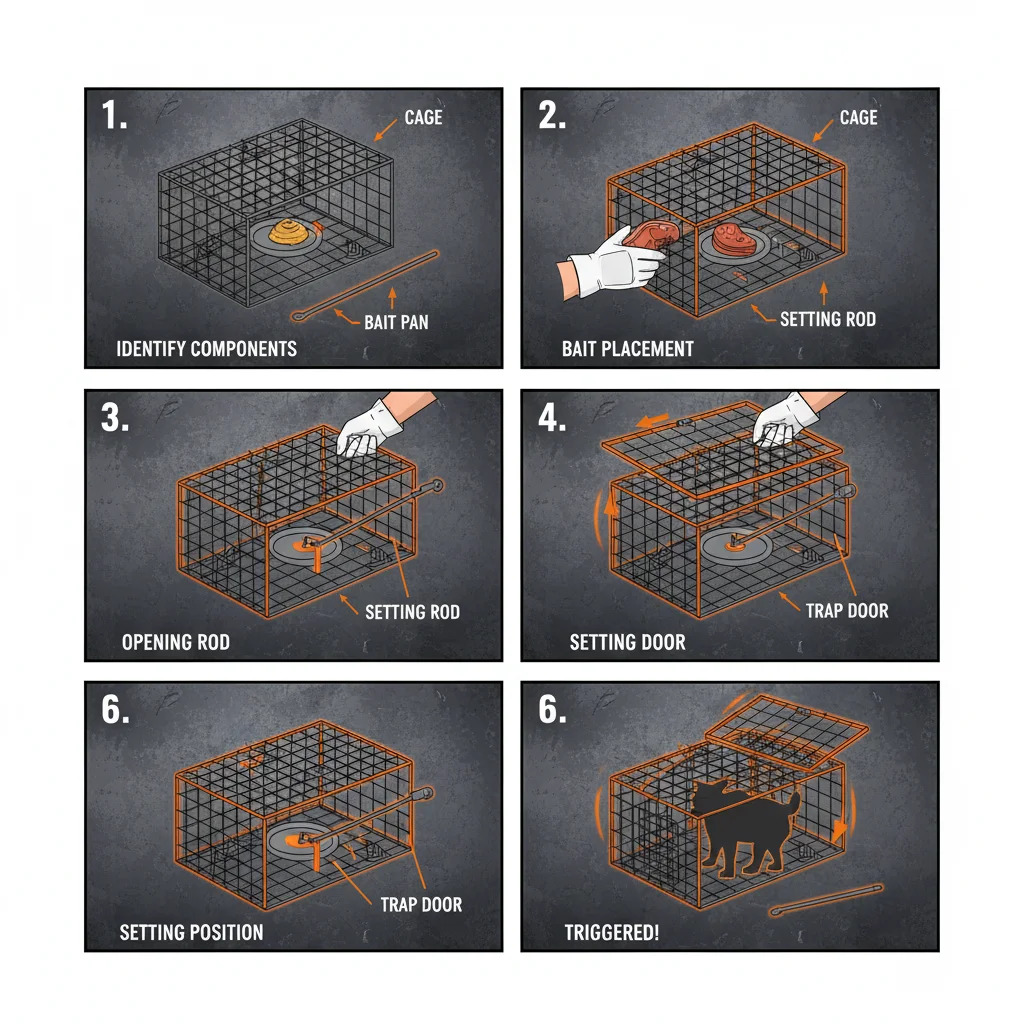 1.
CAGE
BAIT PAN
IDENTIFY COMPONENTS

2.
CAGE
SETTING ROD
BAIT PLACEMENT

3.
SETTING ROD
OPENING ROD

4.
TRAP DOOR
SETTING DOOR

6.
TRAP DOOR
SETTING POSITION

6.
TRIGGERED!