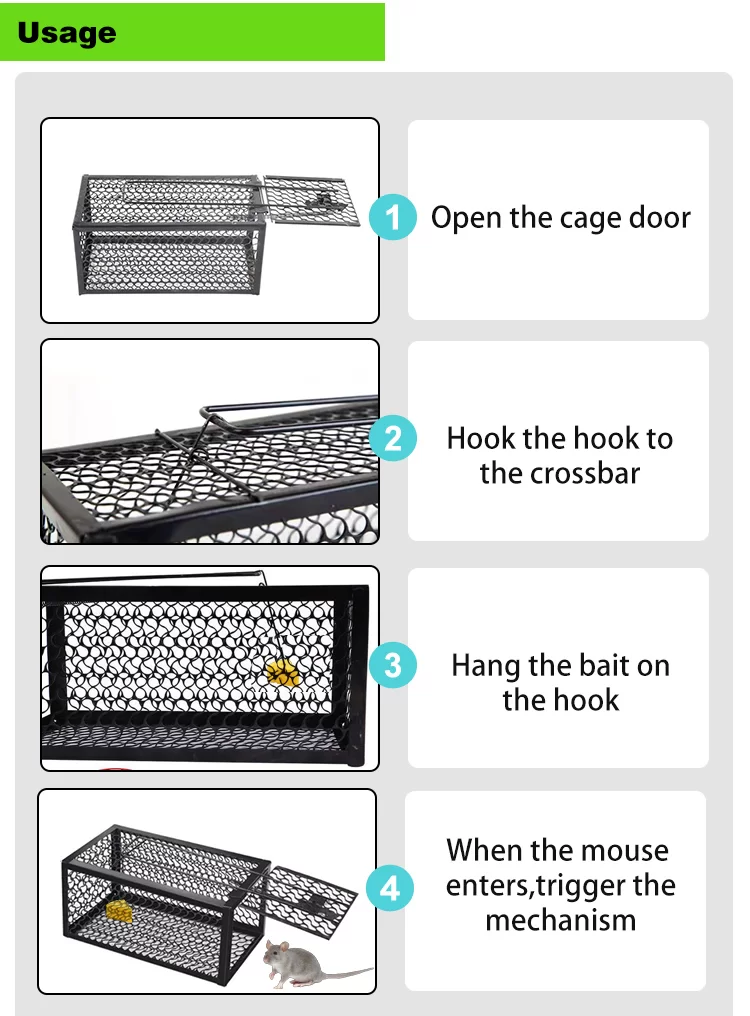 Usage

1 Open the cage door

2 Hook the hook to the crossbar

3 Hang the bait on the hook

4 When the mouse enters,trigger the mechanism