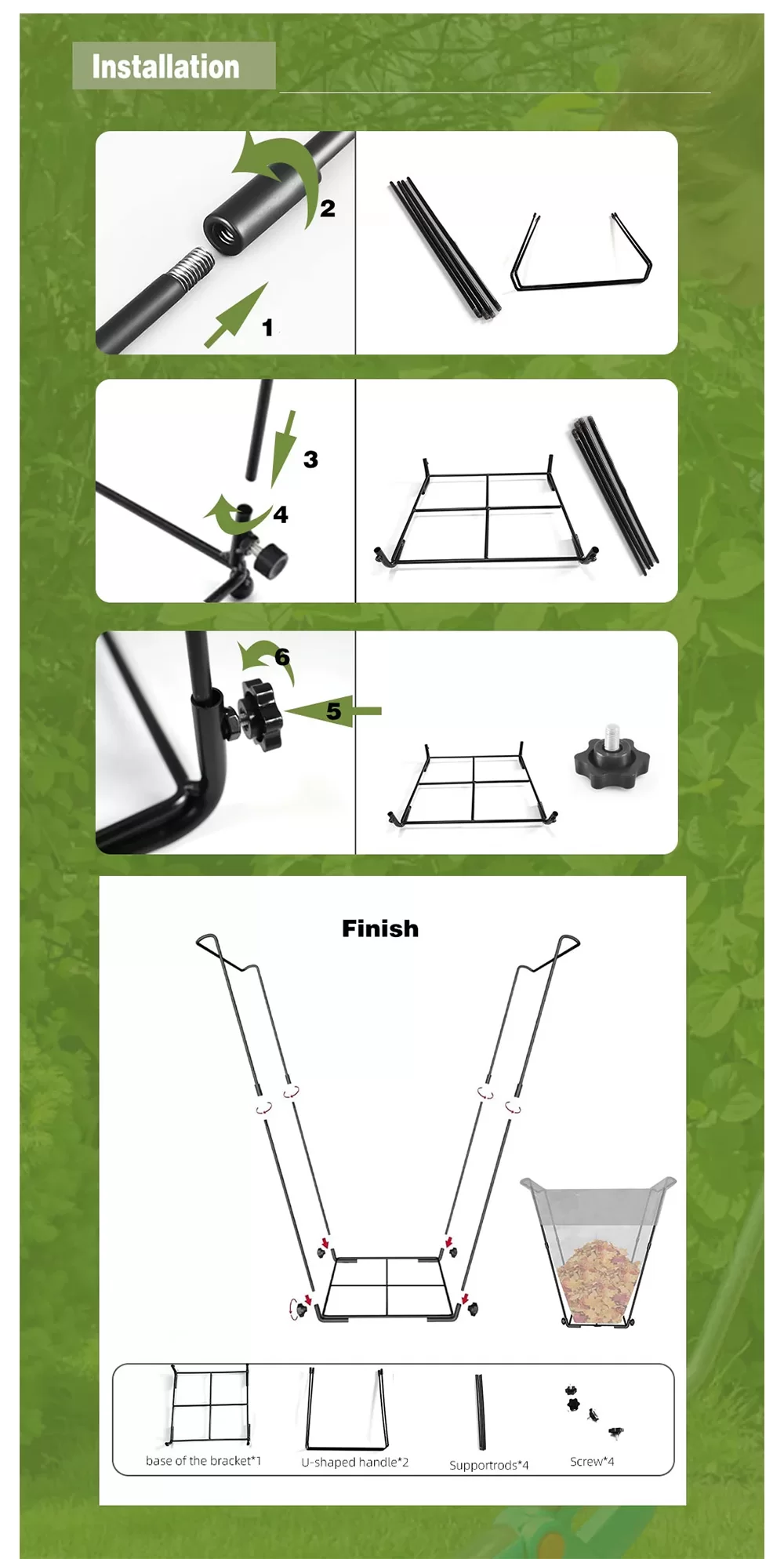 Installation

2

1

3

4

6

5

Finish

base of the bracket*1

U-shaped handle*2

Supportrods*4

Screw*4