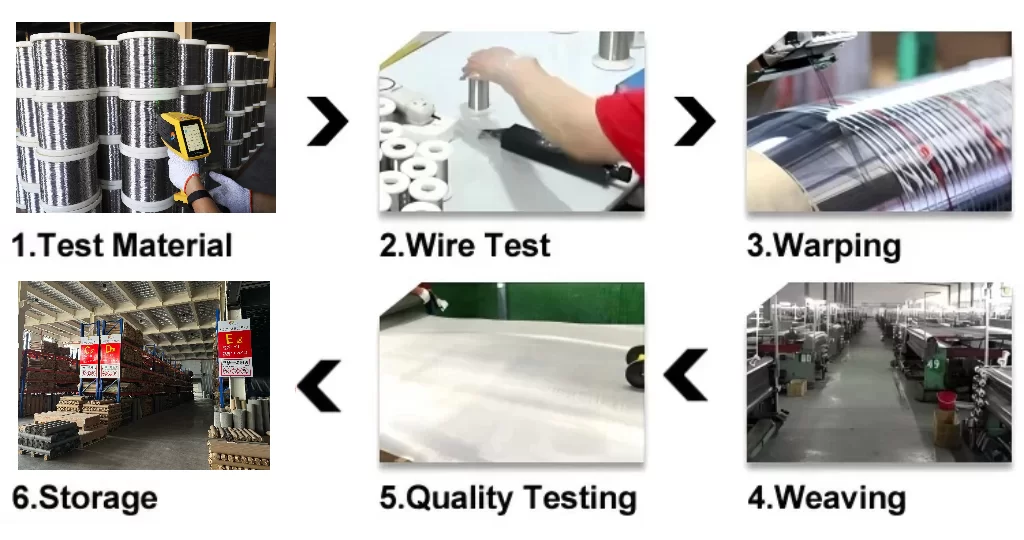 1.Test Material

2.Wire Test

3.Warping

6.Storage

5.Quality Testing

4.Weaving