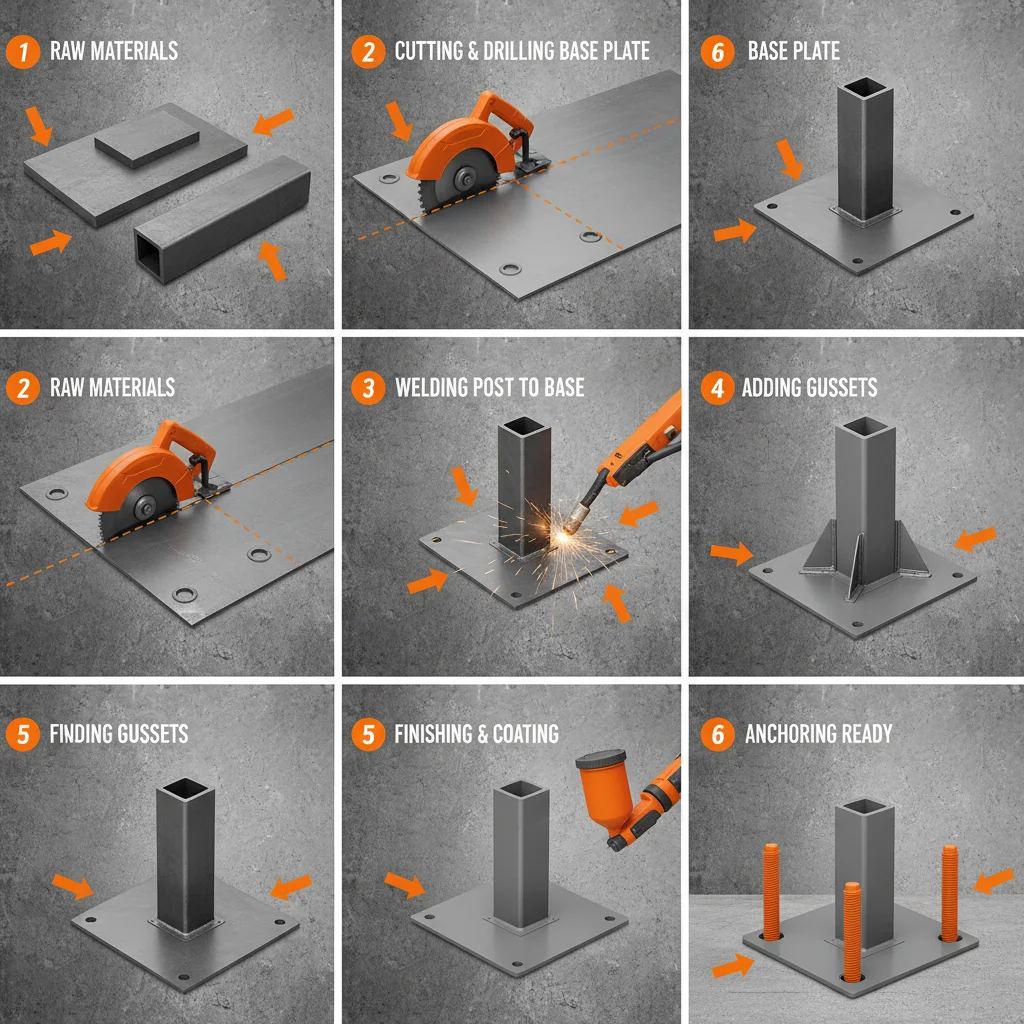 1 RAW MATERIALS

2 CUTTING & DRILLING BASE PLATE

6 BASE PLATE

2 RAW MATERIALS

3 WELDING POST TO BASE

4 ADDING GUSSETS

5 FINDING GUSSETS

5 FINISHING & COATING

6 ANCHORING READY