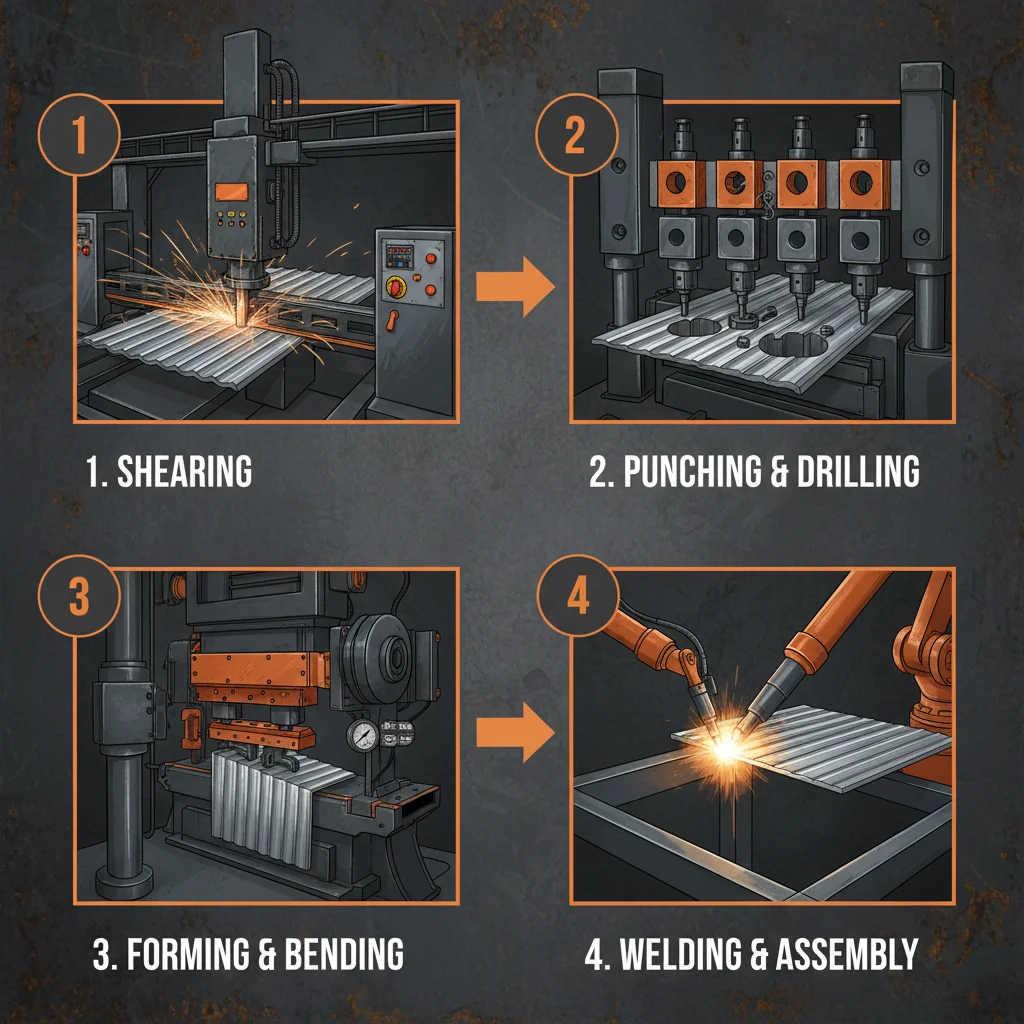 1

1. SHEARING

2

2. PUNCHING & DRILLING

3

3. FORMING & BENDING

4

4. WELDING & ASSEMBLY