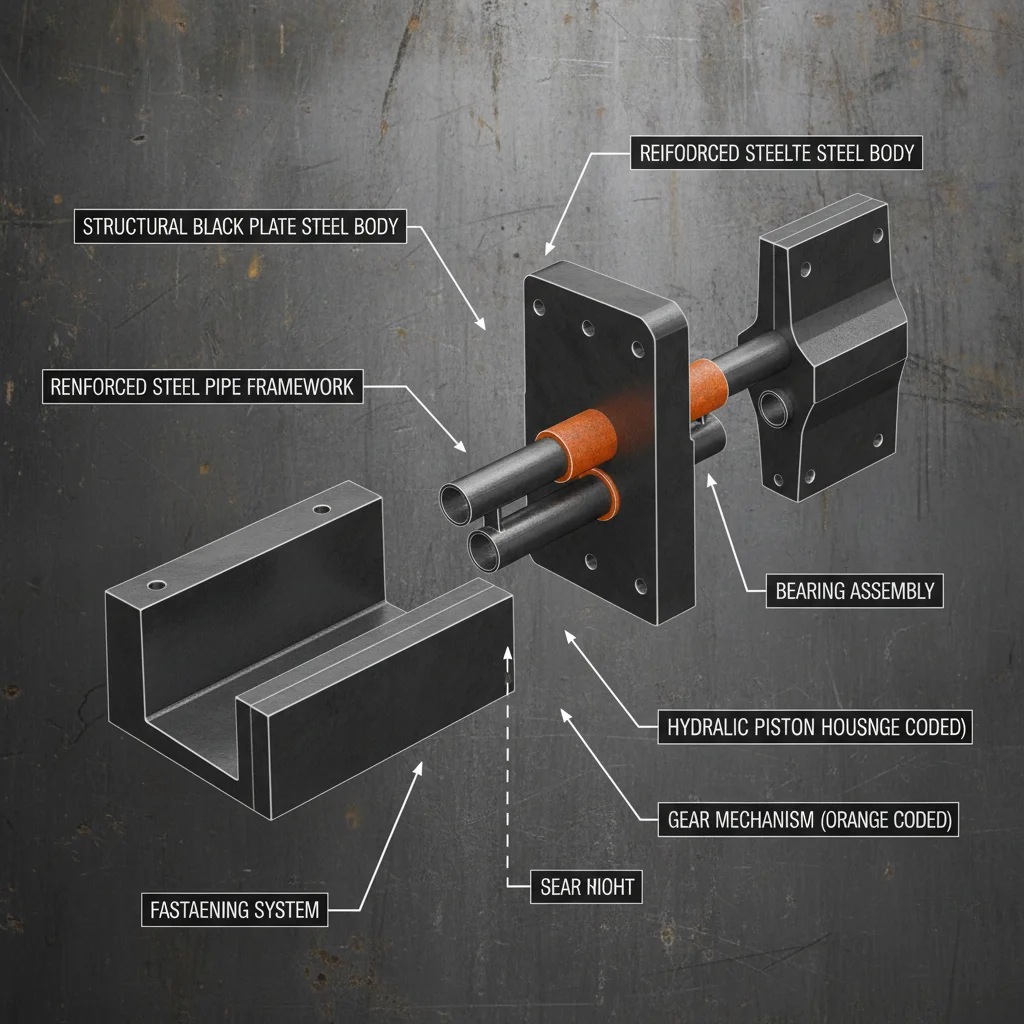 REIFODRCED STEELTE STEEL BODY

STRUCTURAL BLACK PLATE STEEL BODY

RENFORCED STEEL PIPE FRAMEWORK

BEARING ASSEMBLY

HYDRALIC PISTON HOUSNGE CODED)

GEAR MECHANISM (ORANGE CODED)

SEAR NIOHT

FASTAENING SYSTEM