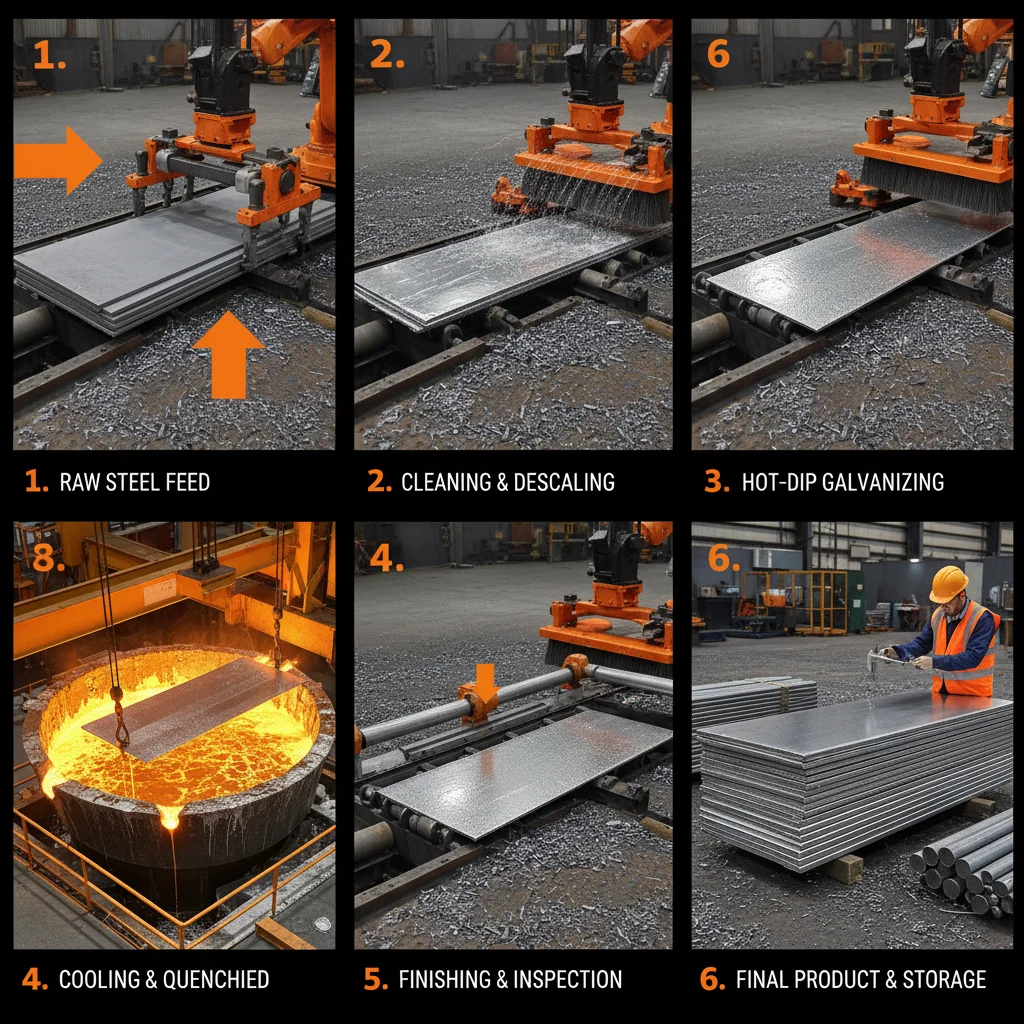 1.

2.

6

1. RAW STEEL FEED

2. CLEANING & DESCALING

3. HOT-DIP GALVANIZING

8.

4.

6.

4. COOLING & QUENCHIED

5. FINISHING & INSPECTION

6. FINAL PRODUCT & STORAGE