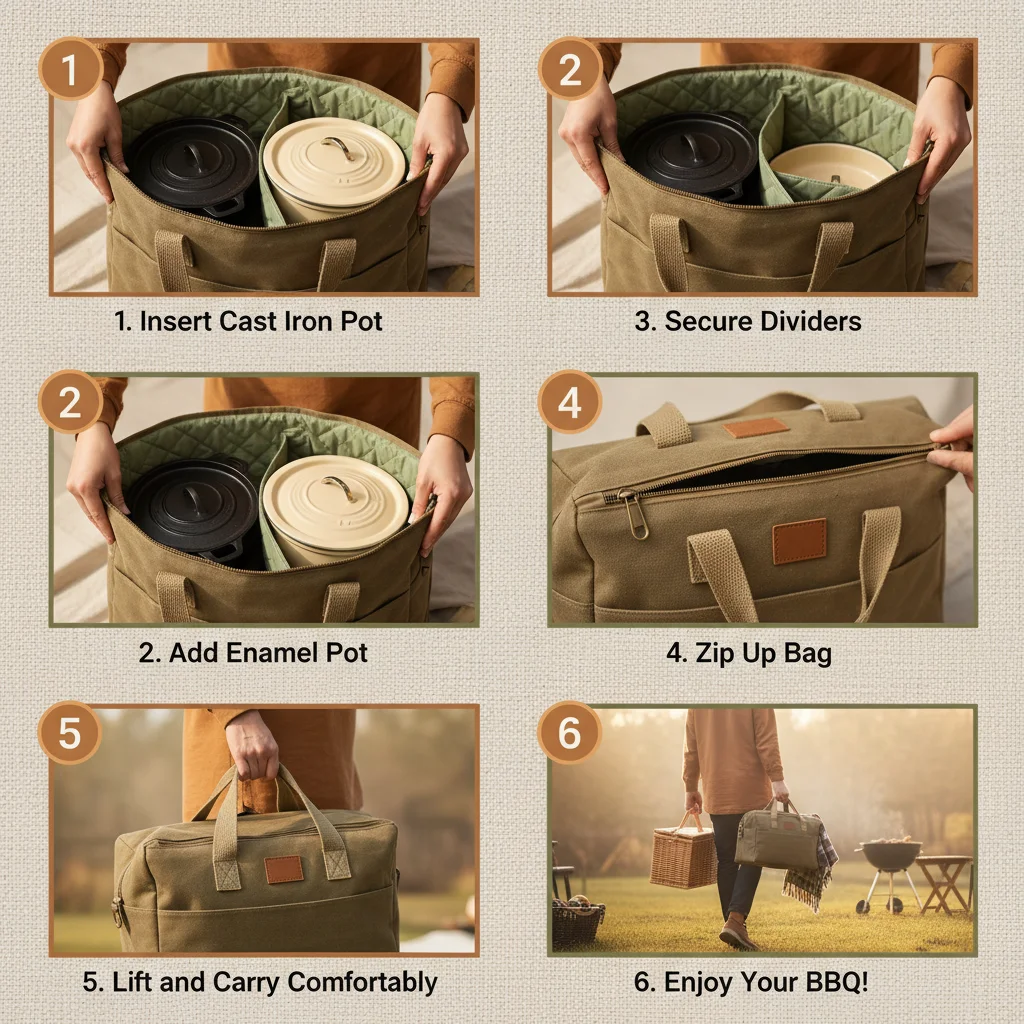 1

1. Insert Cast Iron Pot

2

3. Secure Dividers

2

2. Add Enamel Pot

4

4. Zip Up Bag

5

5. Lift and Carry Comfortably

6

6. Enjoy Your BBQ!