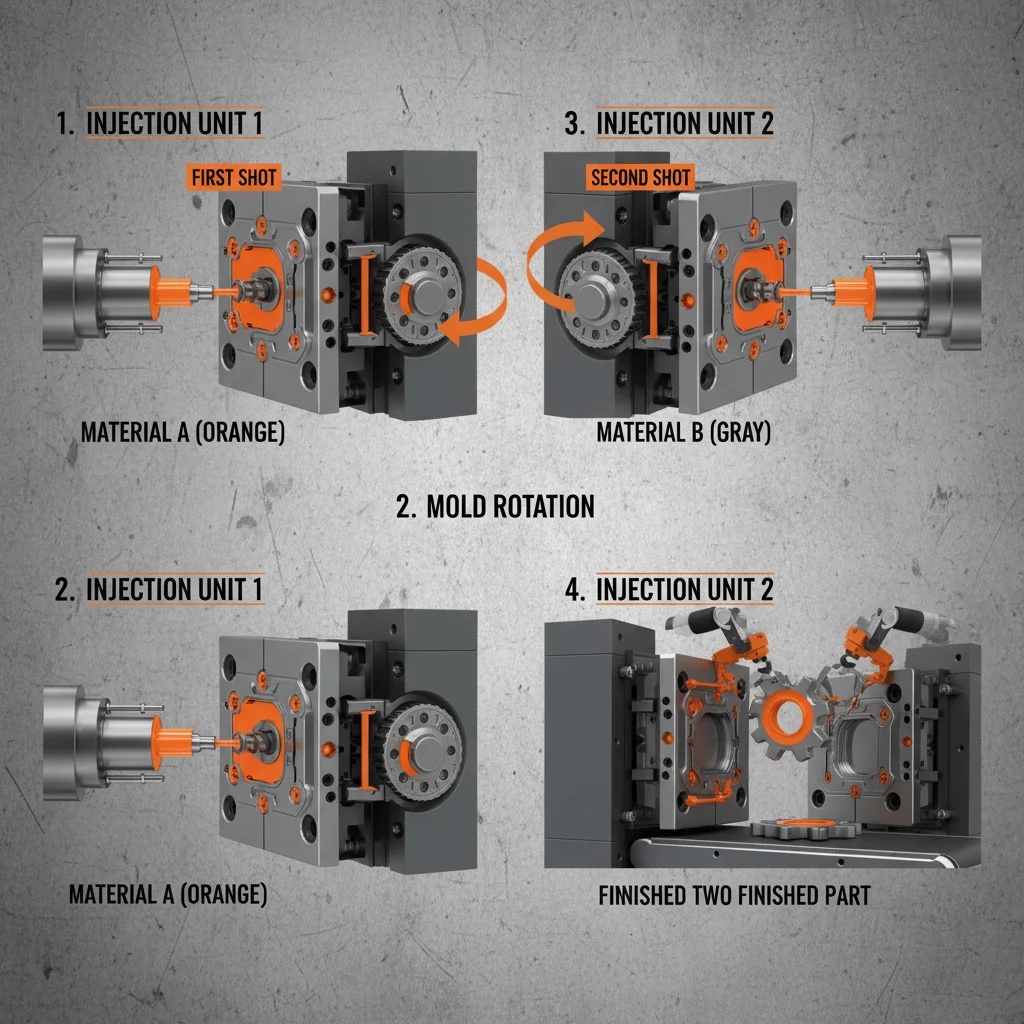 1. INJECTION UNIT 1

FIRST SHOT

MATERIAL A (ORANGE)

3. INJECTION UNIT 2

SECOND SHOT

MATERIAL B (GRAY)

2. MOLD ROTATION

2. INJECTION UNIT 1

MATERIAL A (ORANGE)

4. INJECTION UNIT 2

FINISHED TWO FINISHED PART