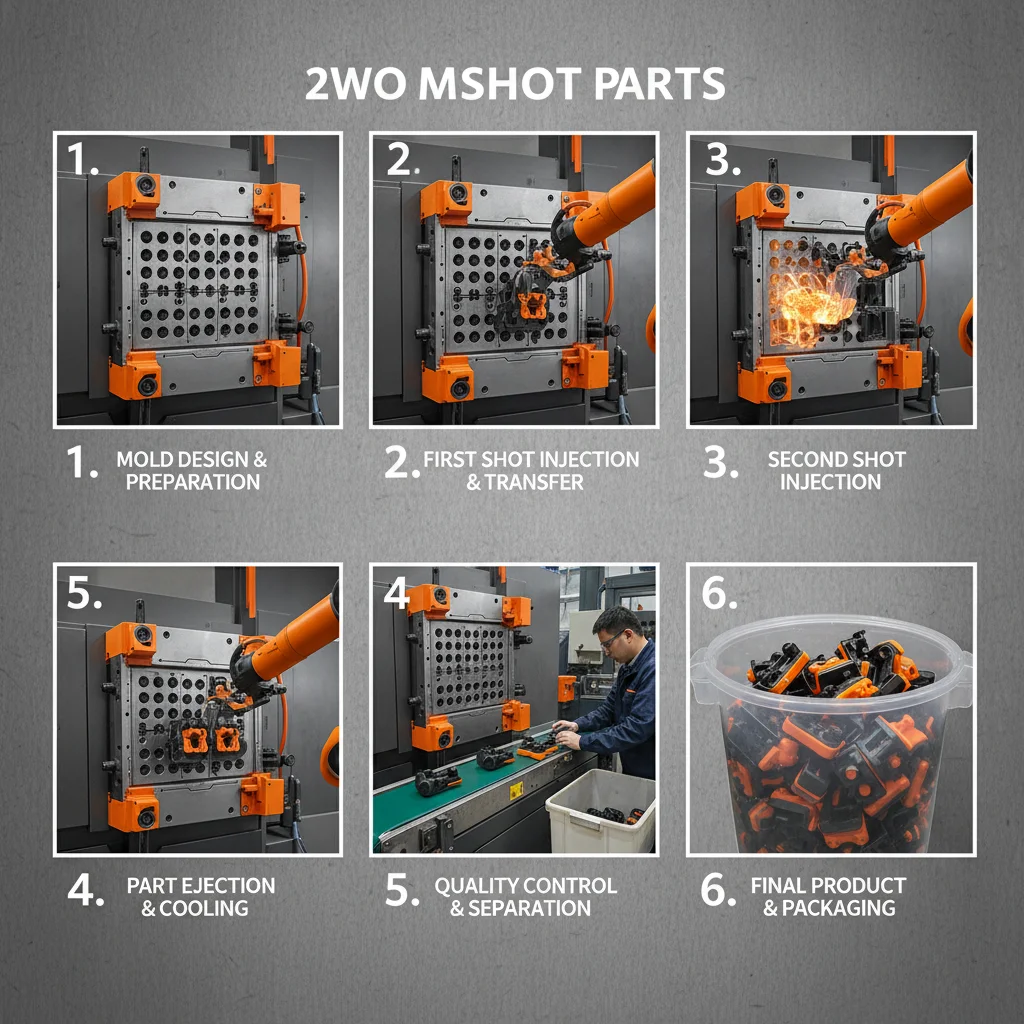 2WO MSHOT PARTS

1.

2.

3.

1. MOLD DESIGN & PREPARATION

2. FIRST SHOT INJECTION & TRANSFER

3. SECOND SHOT INJECTION

5.

4

6.

4. PART EJECTION & COOLING

5. QUALITY CONTROL & SEPARATION

6. FINAL PRODUCT & PACKAGING