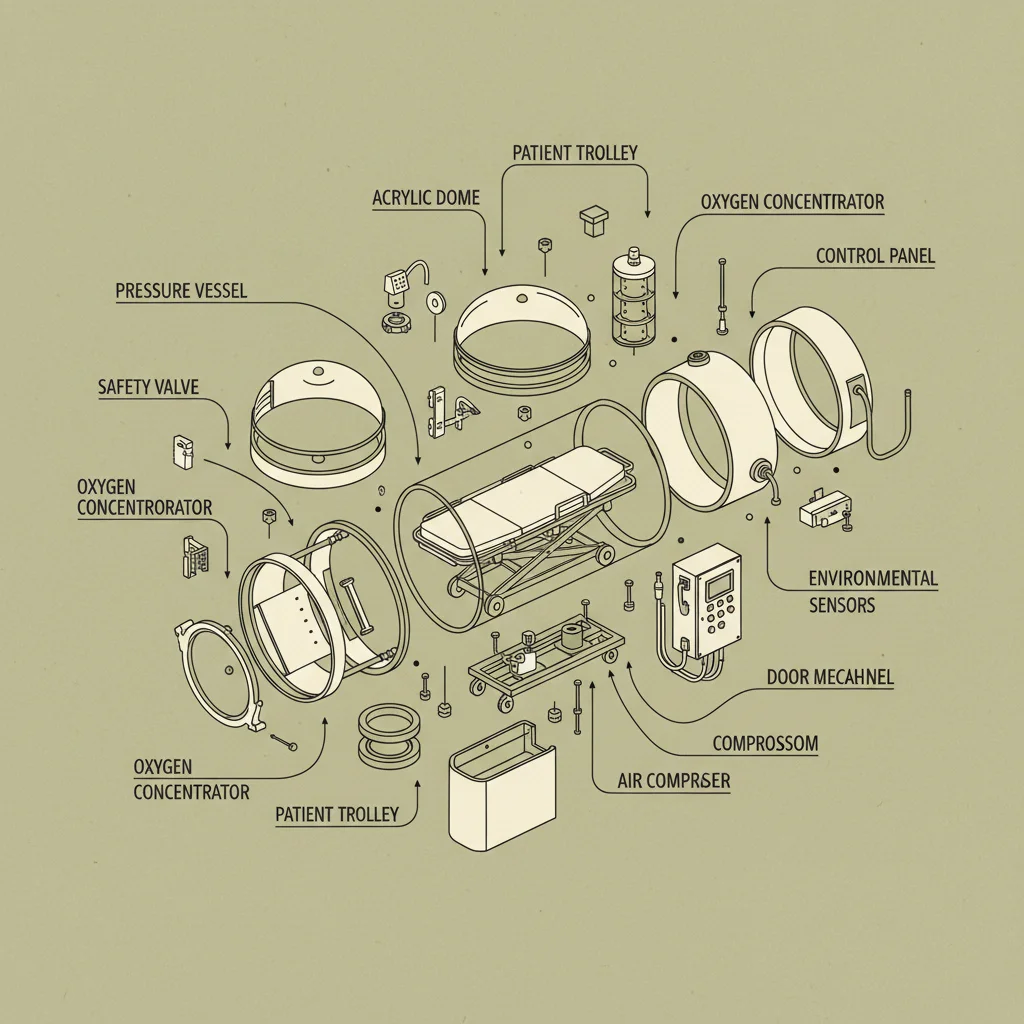 PATIENT TROLLEY

ACRYLIC DOME

OXYGEN CONCENTRATOR

CONTROL PANEL

PRESSURE VESSEL

SAFETY VALVE

OXYGEN CONCENTRORATOR

ENVIRONMENTAL SENSORS

DOOR MECAHNEL

COMPROSSOM

AIR COMPRSER

OXYGEN CONCENTRATOR

PATIENT TROLLEY