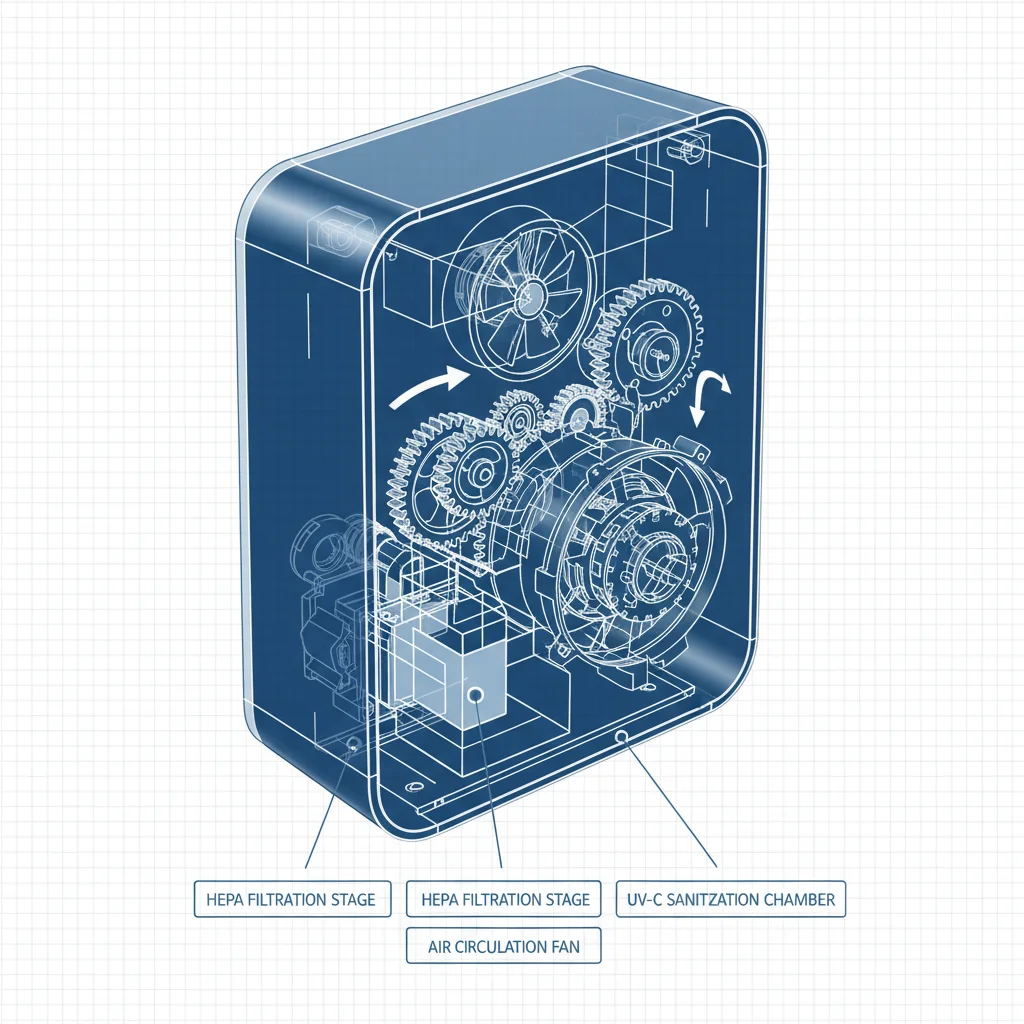 HEPA FILTRATION STAGE

HEPA FILTRATION STAGE

UV-C SANITZATION CHAMBER

AIR CIRCULATION FAN