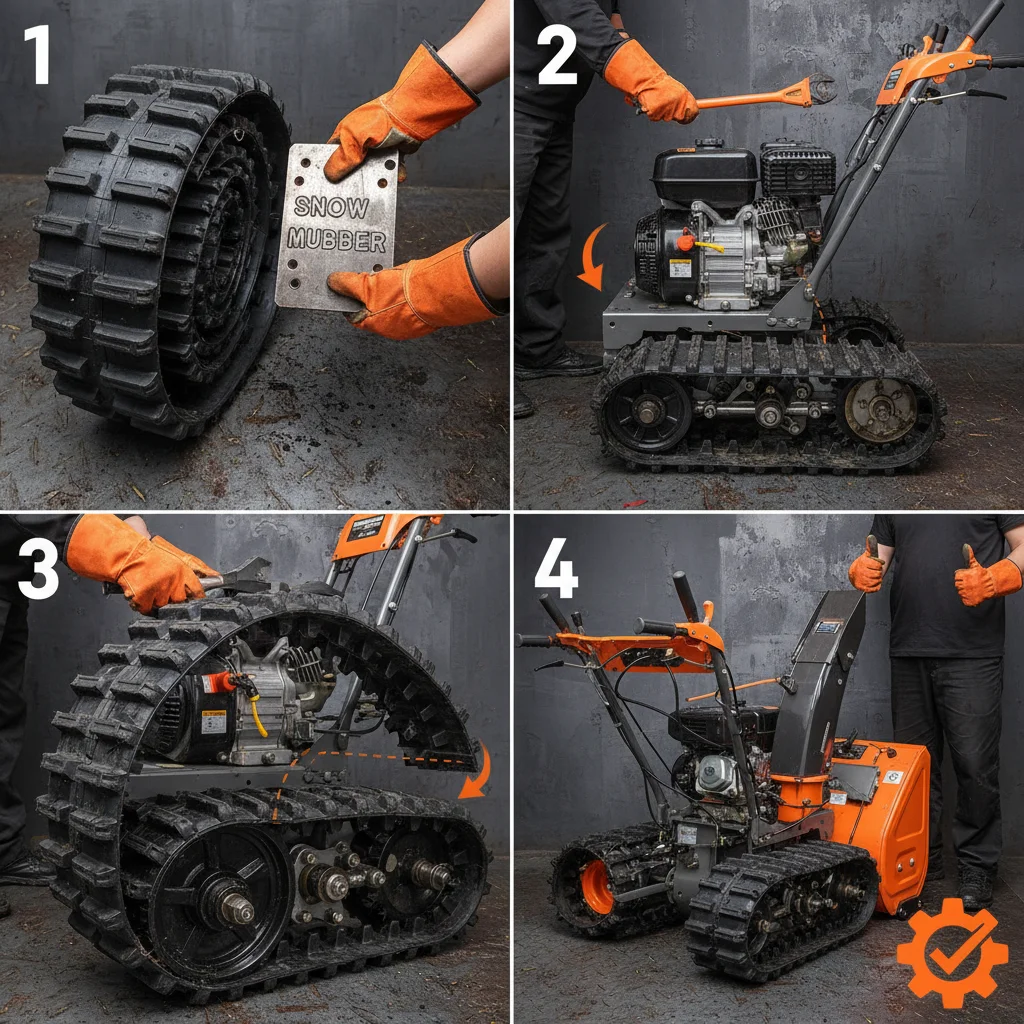 1

SNOW MUBBER

2

3

4