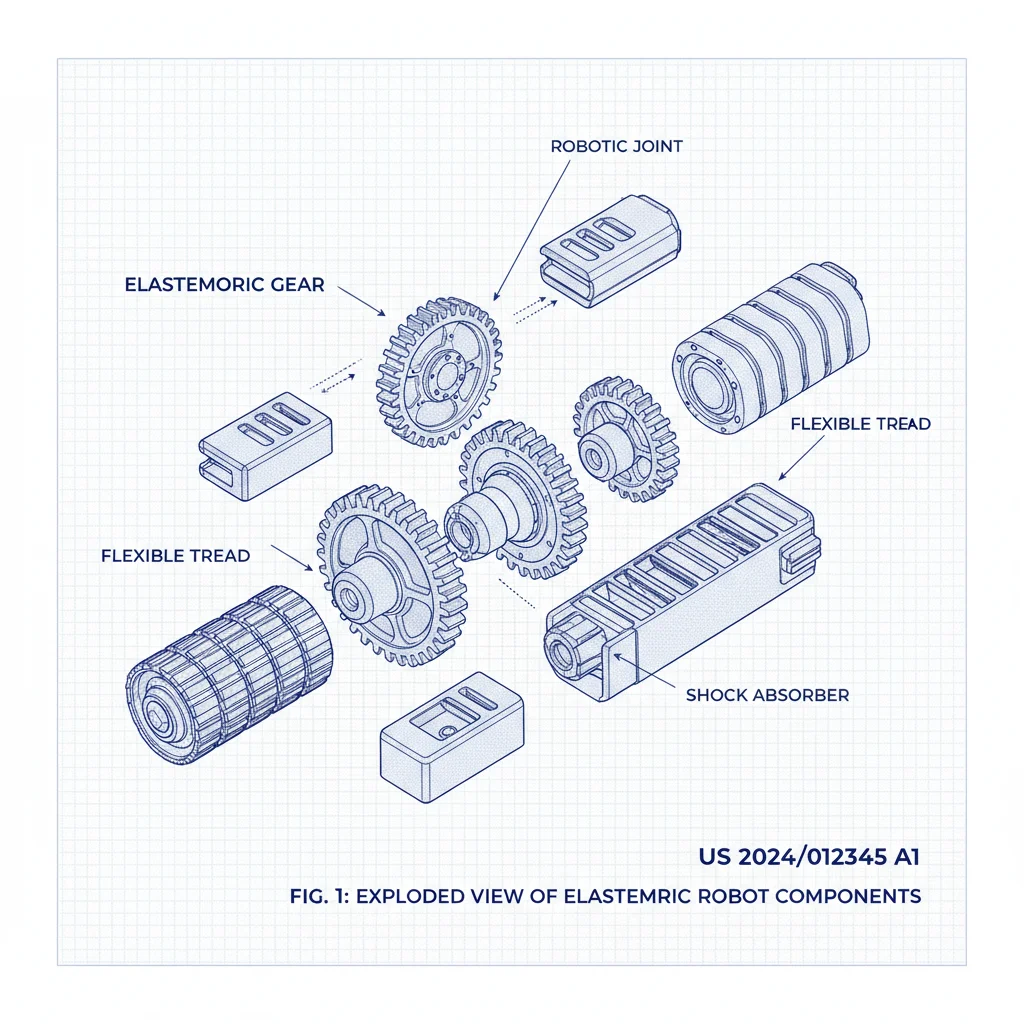 ROBOTIC JOINT

ELASTEMORIC GEAR

FLEXIBLE TREAD

FLEXIBLE TREAD

SHOCK ABSORBER

US 2024/012345 A1

FIG. 1: EXPLODED VIEW OF ELASTEMRIC ROBOT COMPONENTS