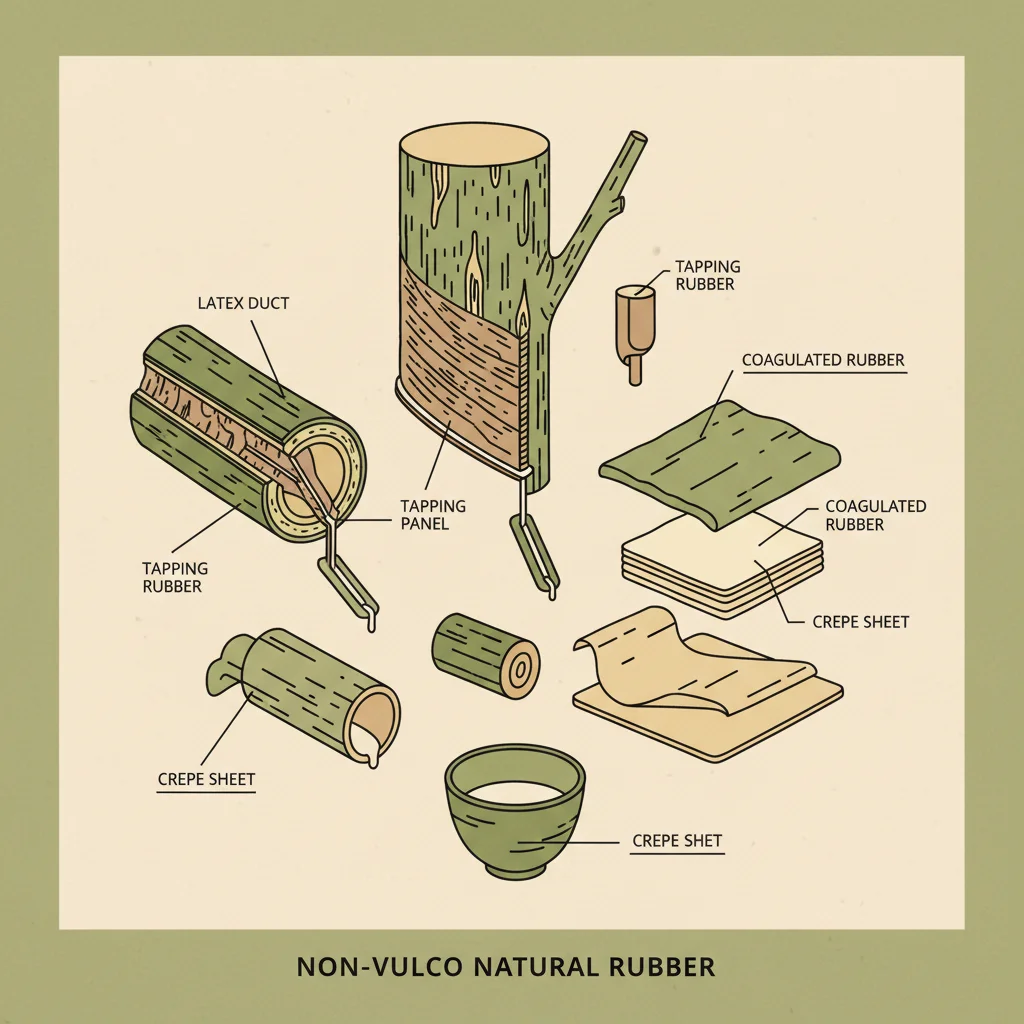 LATEX DUCT

TAPPING RUBBER

TAPPING PANEL

TAPPING RUBBER

COAGULATED RUBBER

COAGULATED RUBBER

CREPE SHEET

CREPE SHEET

CREPE SHET

NON-VULCO NATURAL RUBBER