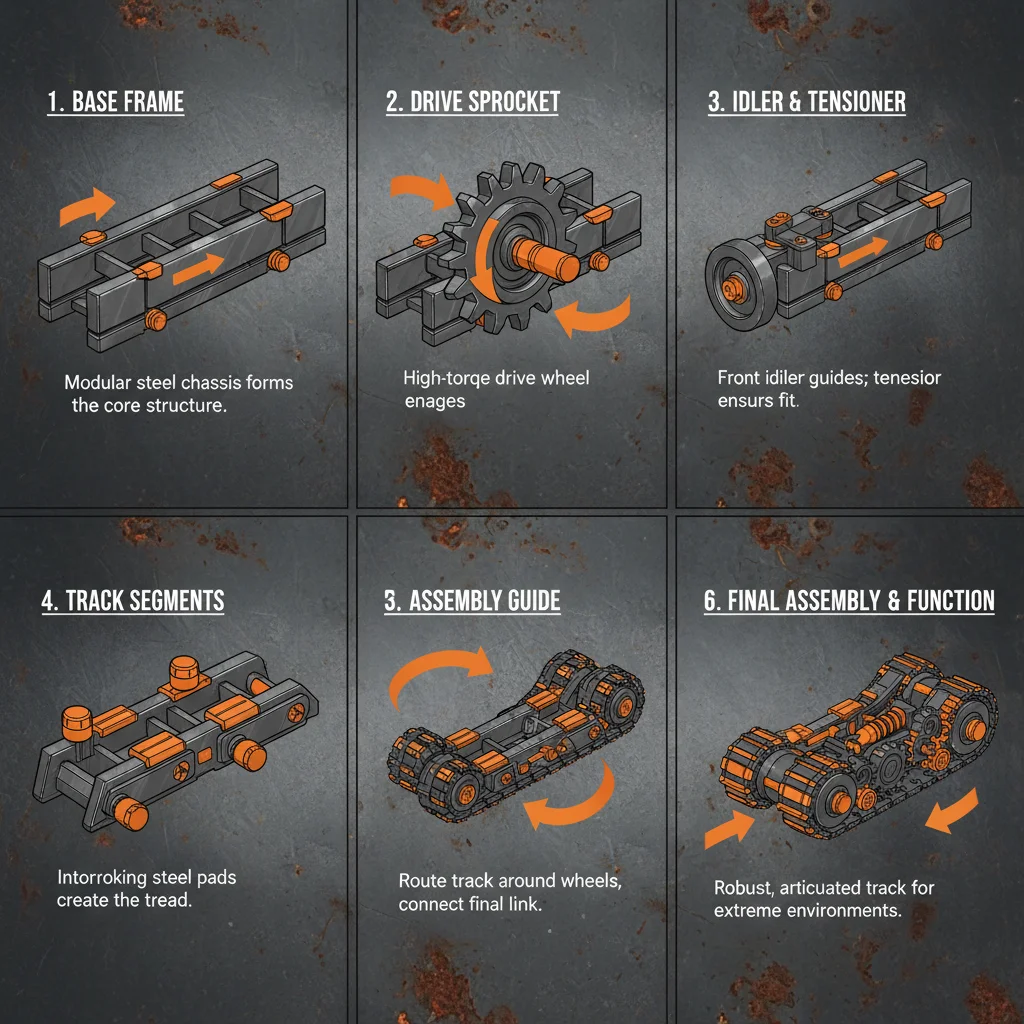 1. BASE FRAME

Modular steel chassis forms the core structure.

2. DRIVE SPROCKET

High-torqe drive wheel enages

3. IDLER & TENSIONER

Front idiler guides; tenesior ensurs fit.

4. TRACK SEGMENTS

Intorroking steel pads create the tread.

3. ASSEMBLY GUIDE

Route track around wheels, connect final link.

6. FINAL ASSEMBLY & FUNCTION

Robust, articuated track for extreme environments.