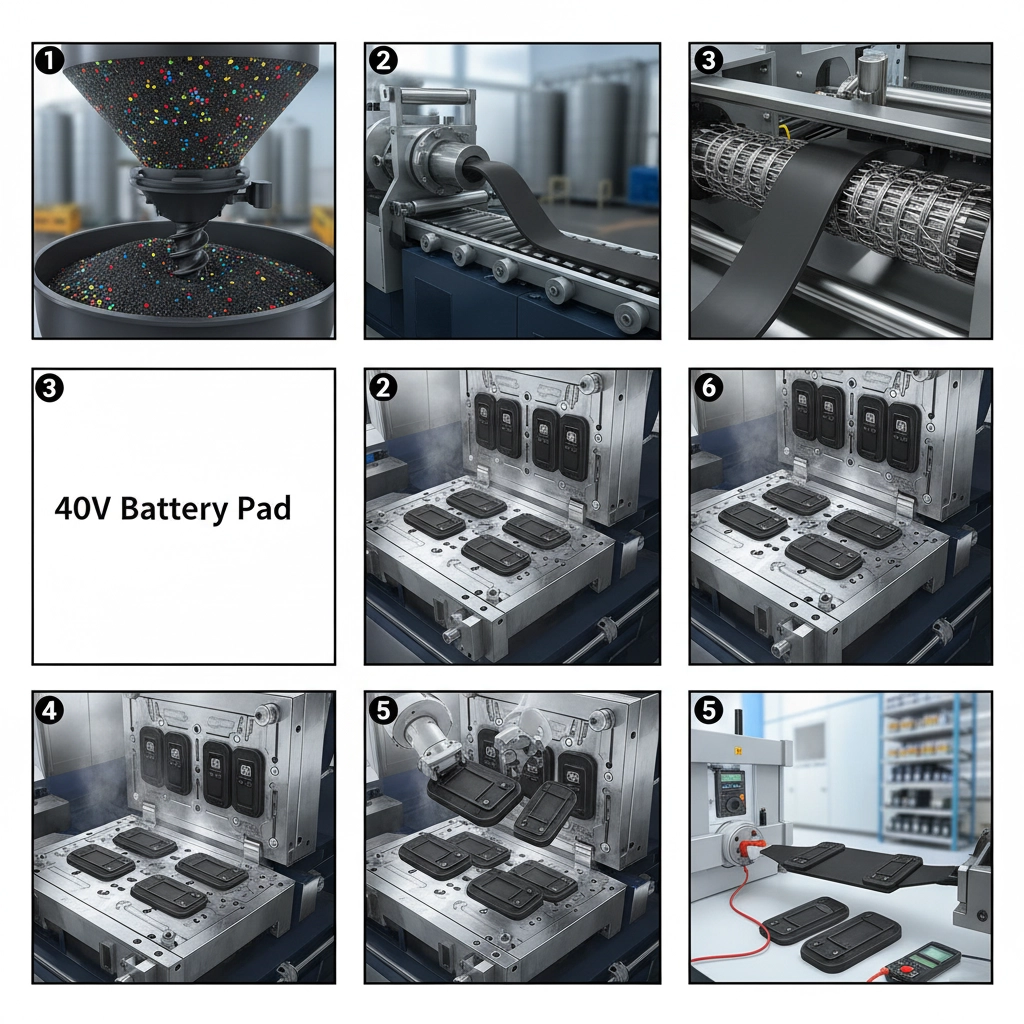 1

2

3

3

40V Battery Pad

2

6

4

5

5