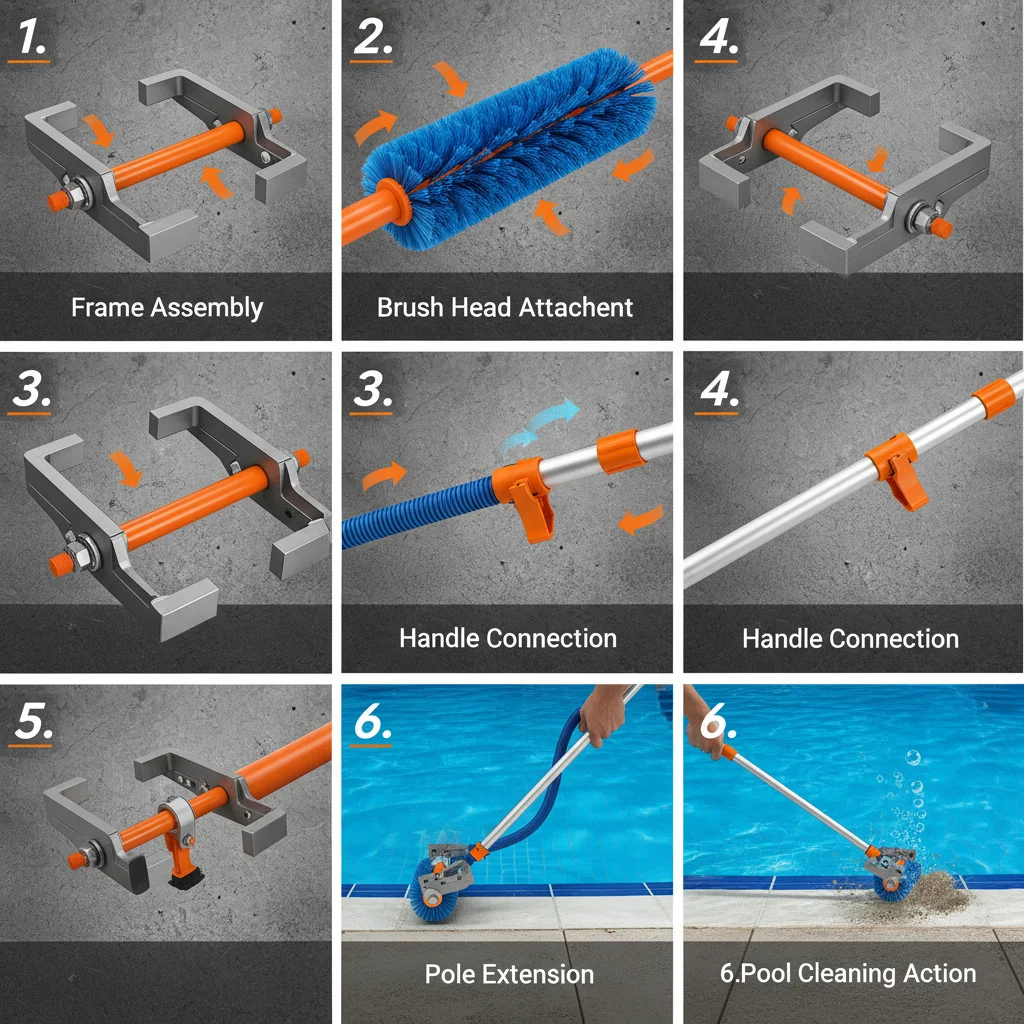 1.

Frame Assembly

2.

Brush Head Attachent

4.

3.

3.

Handle Connection

4.

Handle Connection

5.

6.

Pole Extension

6.

6.Pool Cleaning Action