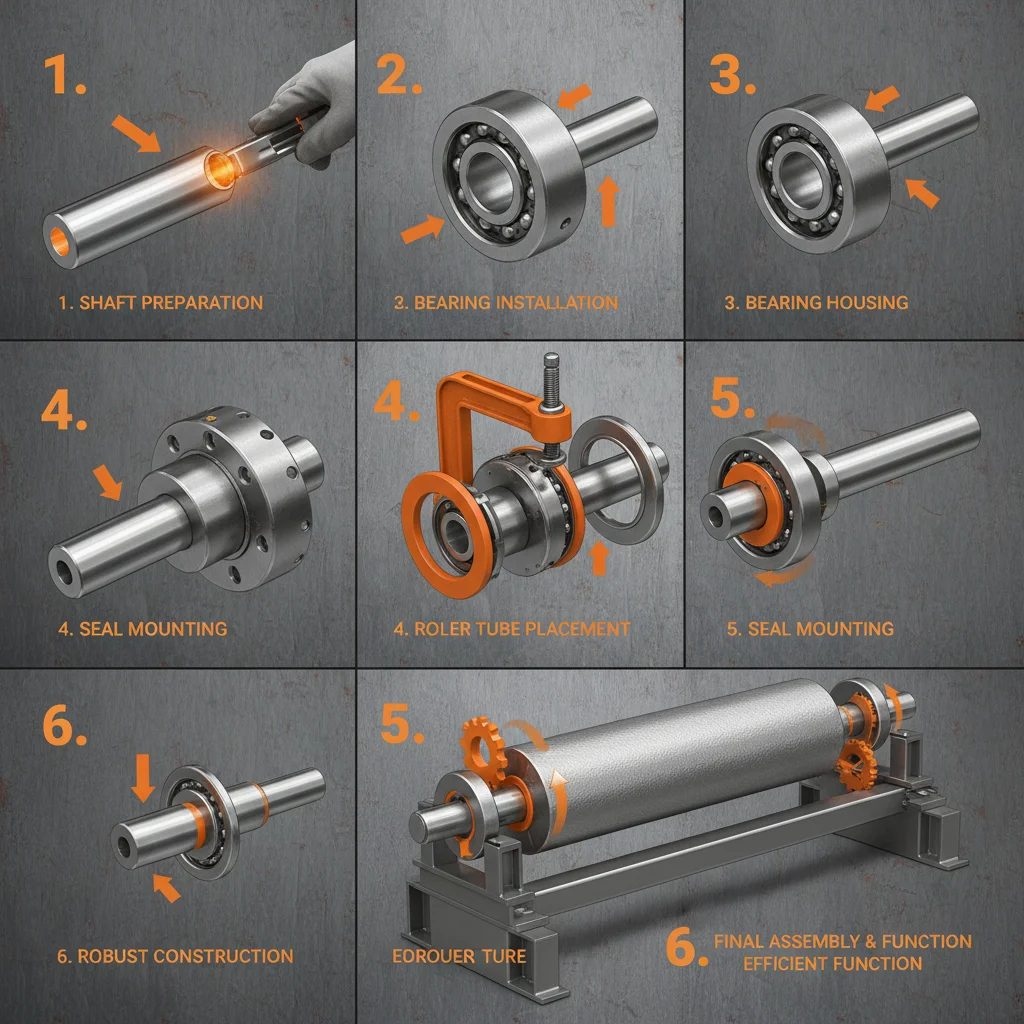 1.

1. SHAFT PREPARATION

2.

3. BEARING INSTALLATION

3.

3. BEARING HOUSING

4.

4. SEAL MOUNTING

4.

4. ROLER TUBE PLACEMENT

5.

5. SEAL MOUNTING

6.

6. ROBUST CONSTRUCTION

5.

EOROUER TURE

6. FINAL ASSEMBLY & FUNCTION EFFICIENT FUNCTION