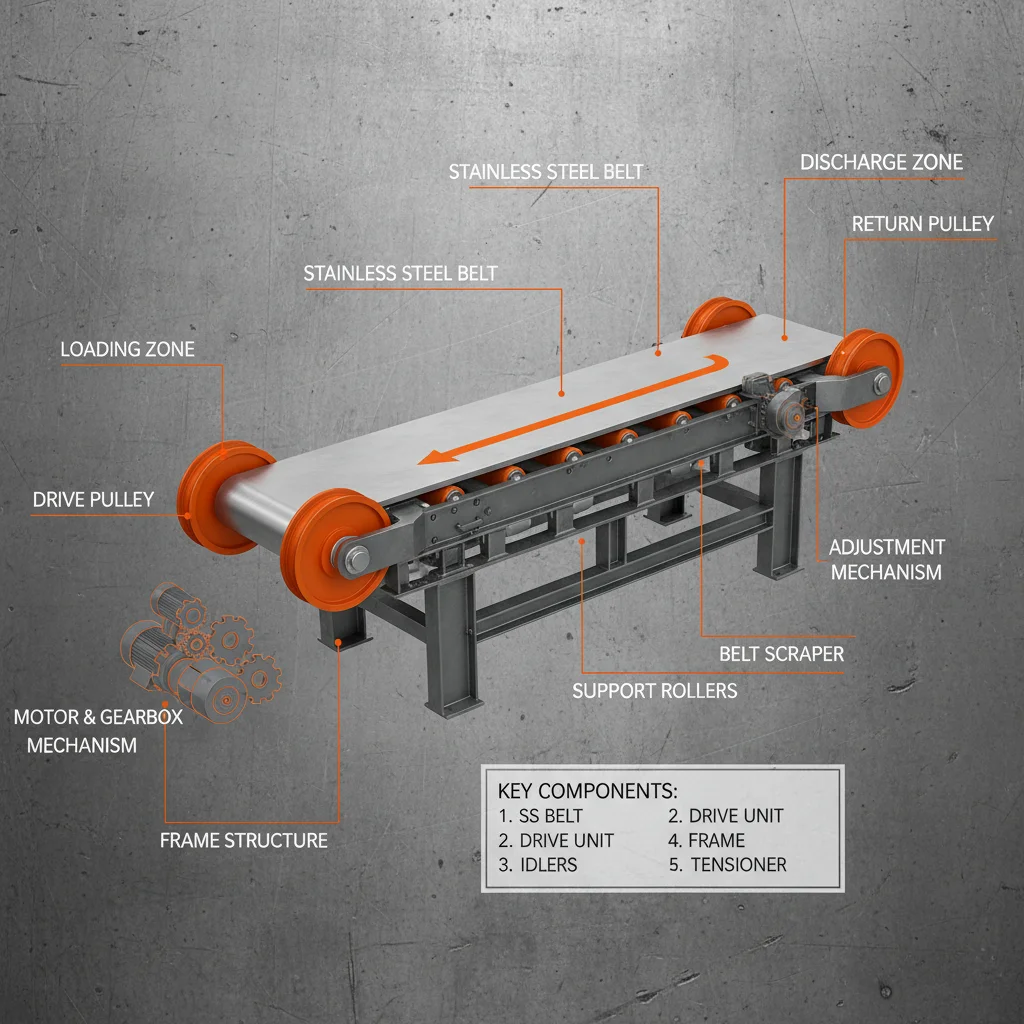 STAINLESS STEEL BELT

DISCHARGE ZONE

RETURN PULLEY

STAINLESS STEEL BELT

LOADING ZONE

DRIVE PULLEY

ADJUSTMENT MECHANISM

BELT SCRAPER

SUPPORT ROLLERS

MOTOR & GEARBOX MECHANISM

FRAME STRUCTURE

KEY COMPONENTS:
1. SS BELT
2. DRIVE UNIT
3. IDLERS
2. DRIVE UNIT
4. FRAME
5. TENSIONER