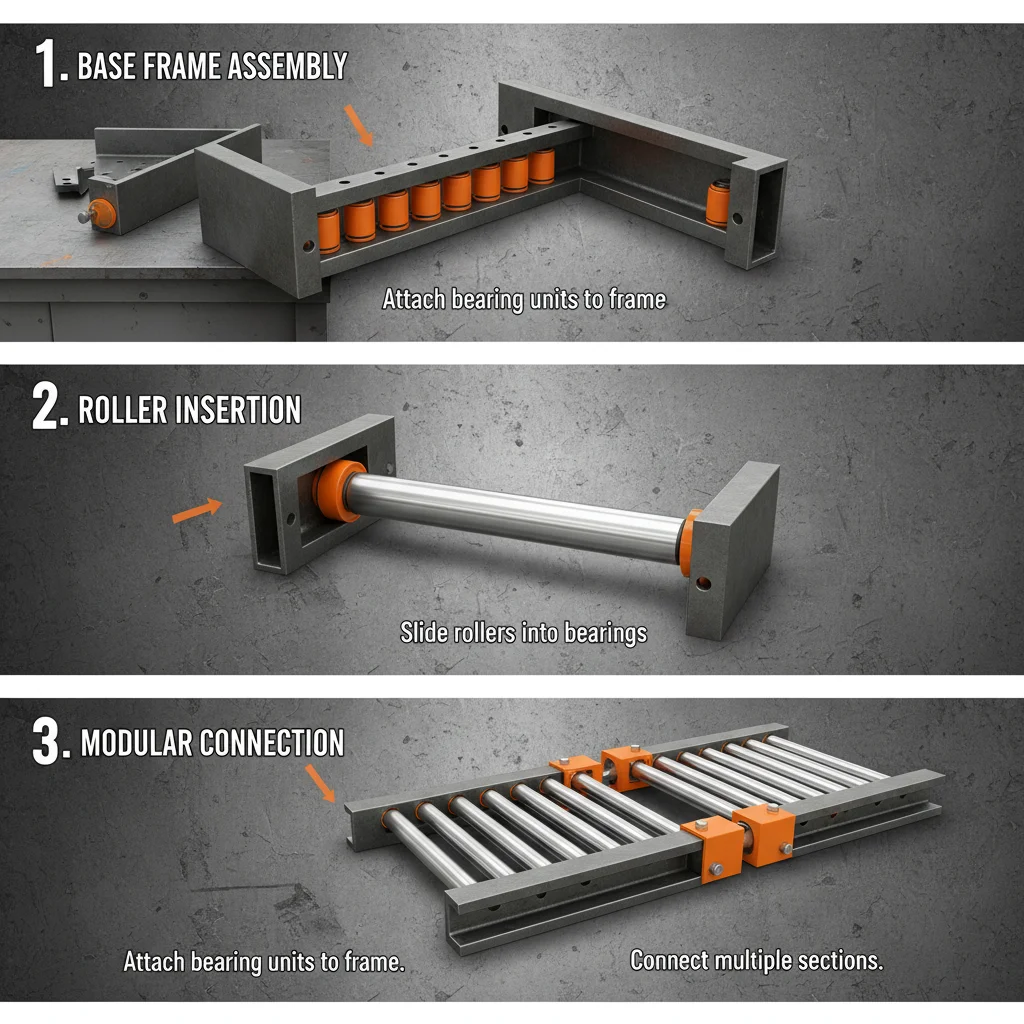 1. BASE FRAME ASSEMBLY

Attach bearing units to frame

2. ROLLER INSERTION

Slide rollers into bearings

3. MODULAR CONNECTION

Attach bearing units to frame.

Connect multiple sections.