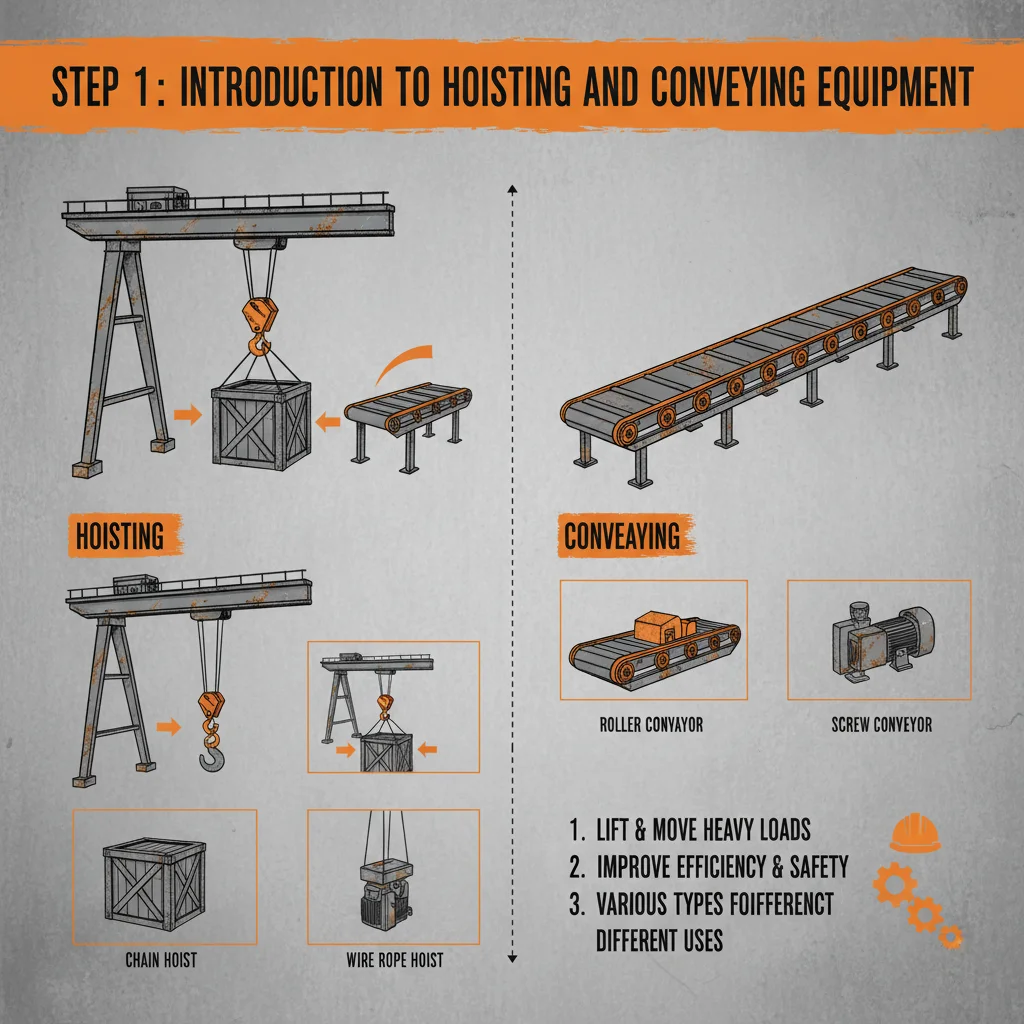 STEP 1: INTRODUCTION TO HOISTING AND CONVEYING EQUIPMENT

HOISTING

CHAIN HOIST

WIRE ROPE HOIST

CONVEAYING

ROLLER CONVAYOR

SCREW CONVEYOR

1. LIFT & MOVE HEAVY LOADS
2. IMPROVE EFFICIENCY & SAFETY
3. VARIOUS TYPES FOIFFERENCT DIFFERENT USES