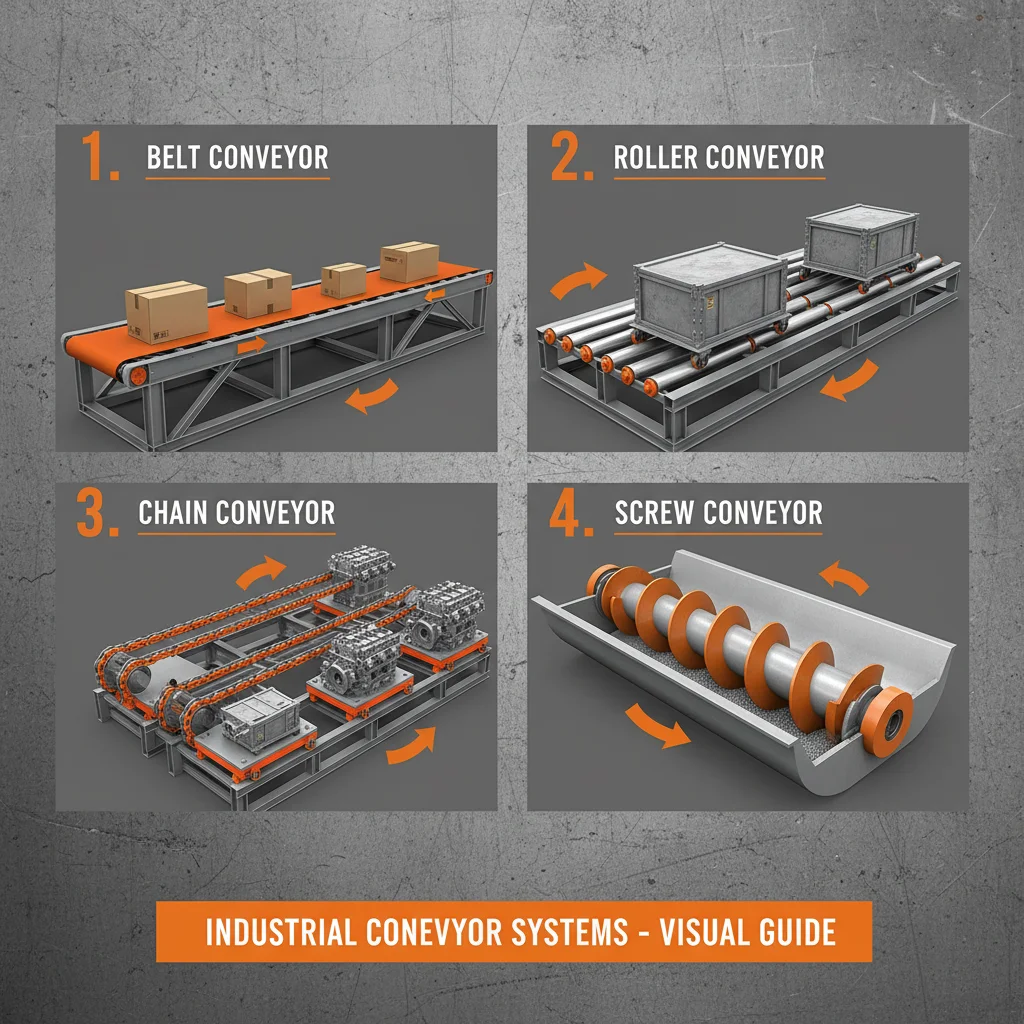 1. BELT CONVEYOR

2. ROLLER CONVEYOR

3. CHAIN CONVEYOR

4. SCREW CONVEYOR

INDUSTRIAL CONEVYOR SYSTEMS - VISUAL GUIDE