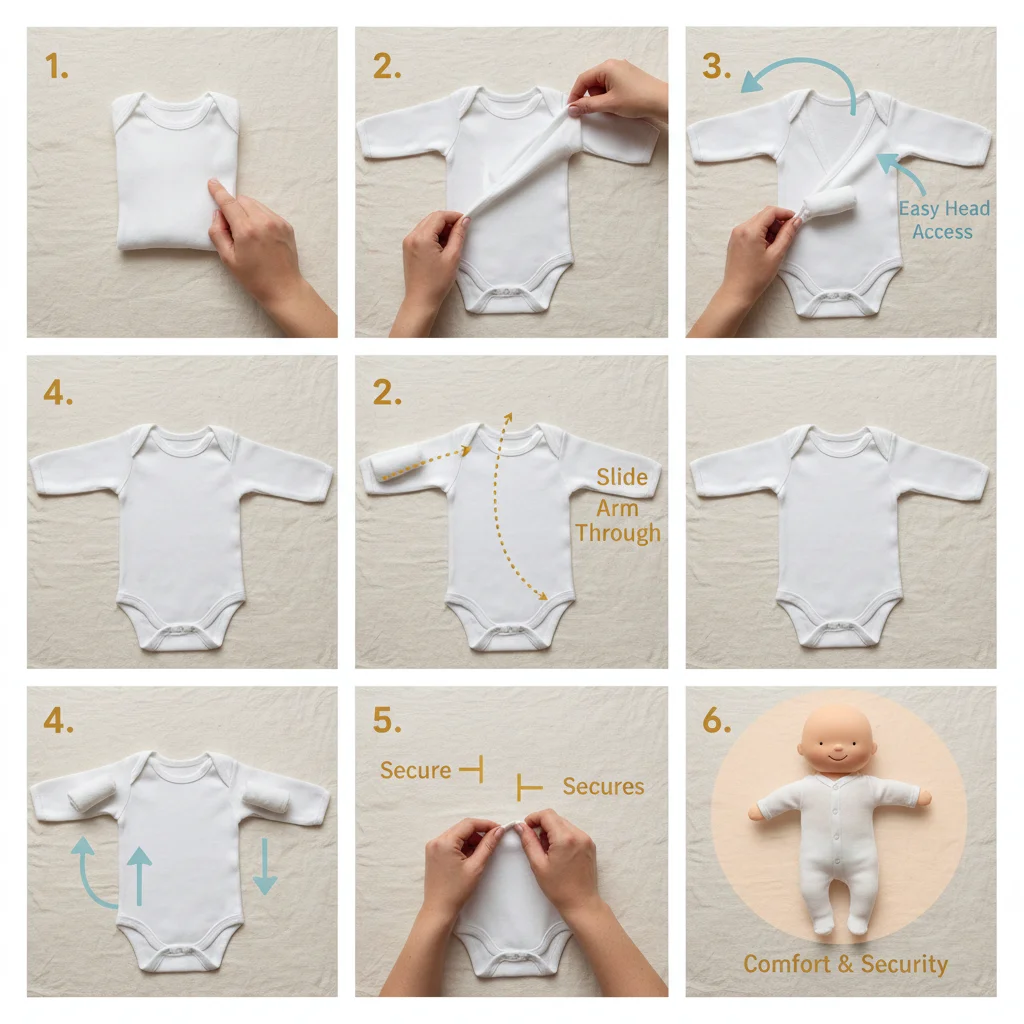 1.

2.

3.

Easy Head Access

4.

2.

Slide Arm Through

4.

5.

Secure

Secures

6.

Comfort & Security