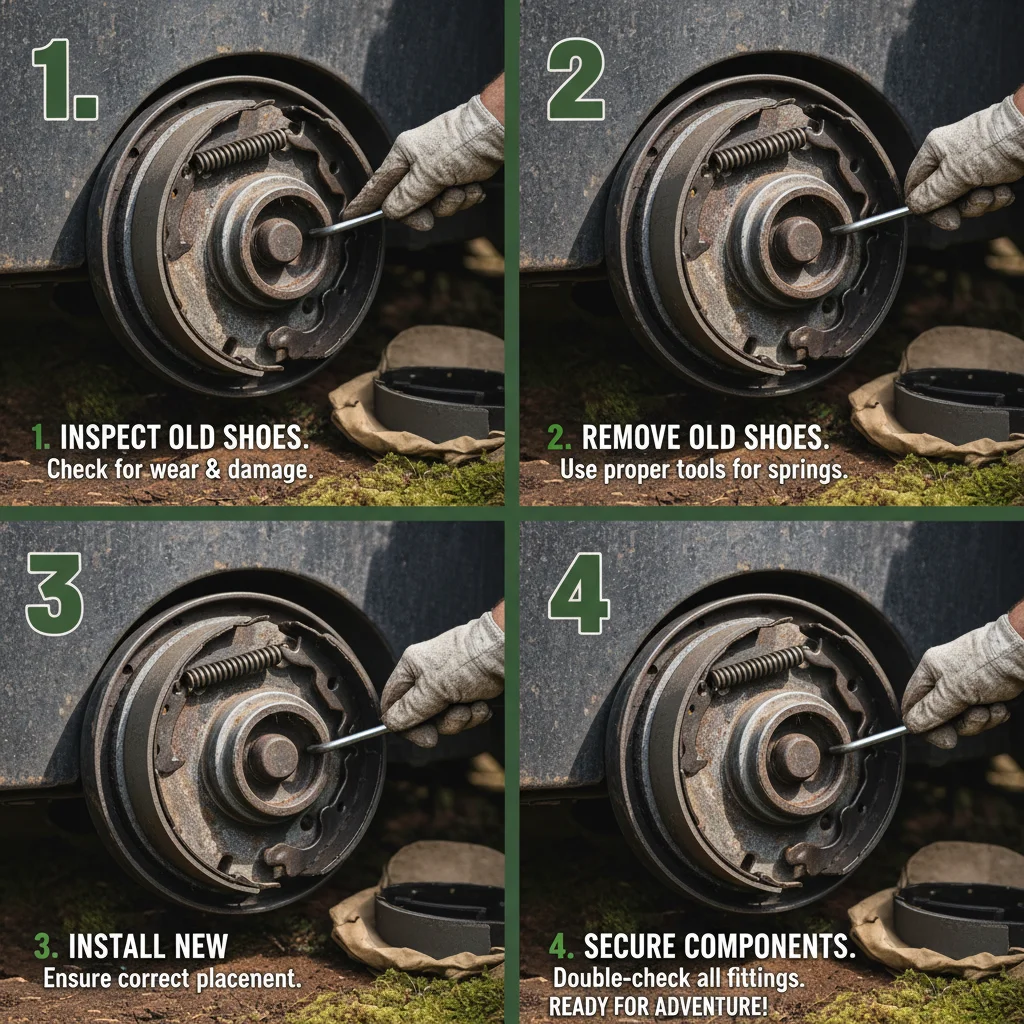 1.

1. INSPECT OLD SHOES.
Check for wear & damage.

2

2. REMOVE OLD SHOES.
Use proper tools for springs.

3

3. INSTALL NEW
Ensure correct placenent.

4

4. SECURE COMPONENTS.
Double-check all fittings.
READY FOR ADVENTURE!