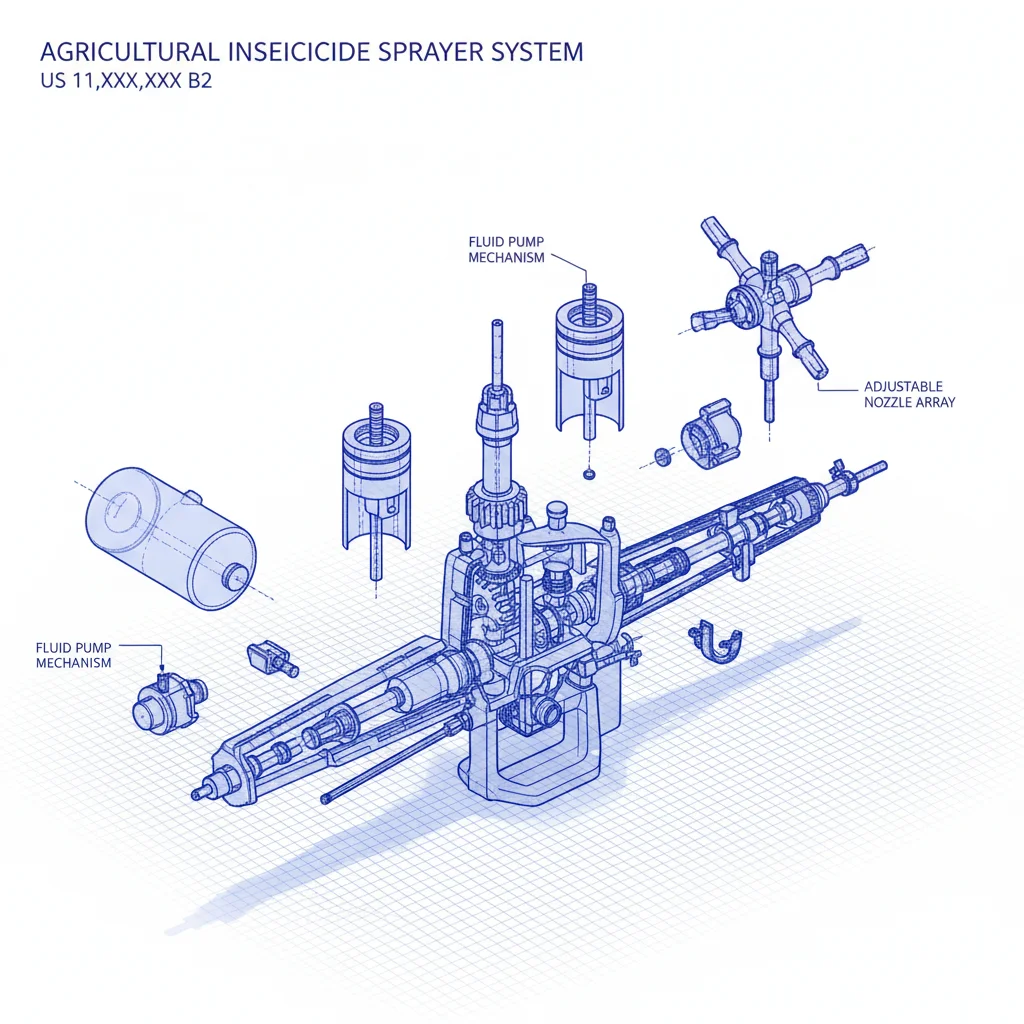 AGRICULTURAL INSEICICIDE SPRAYER SYSTEM
US 11,XXX,XXX B2

FLUID PUMP MECHANISM

ADJUSTABLE NOZZLE ARRAY

FLUID PUMP MECHANISM