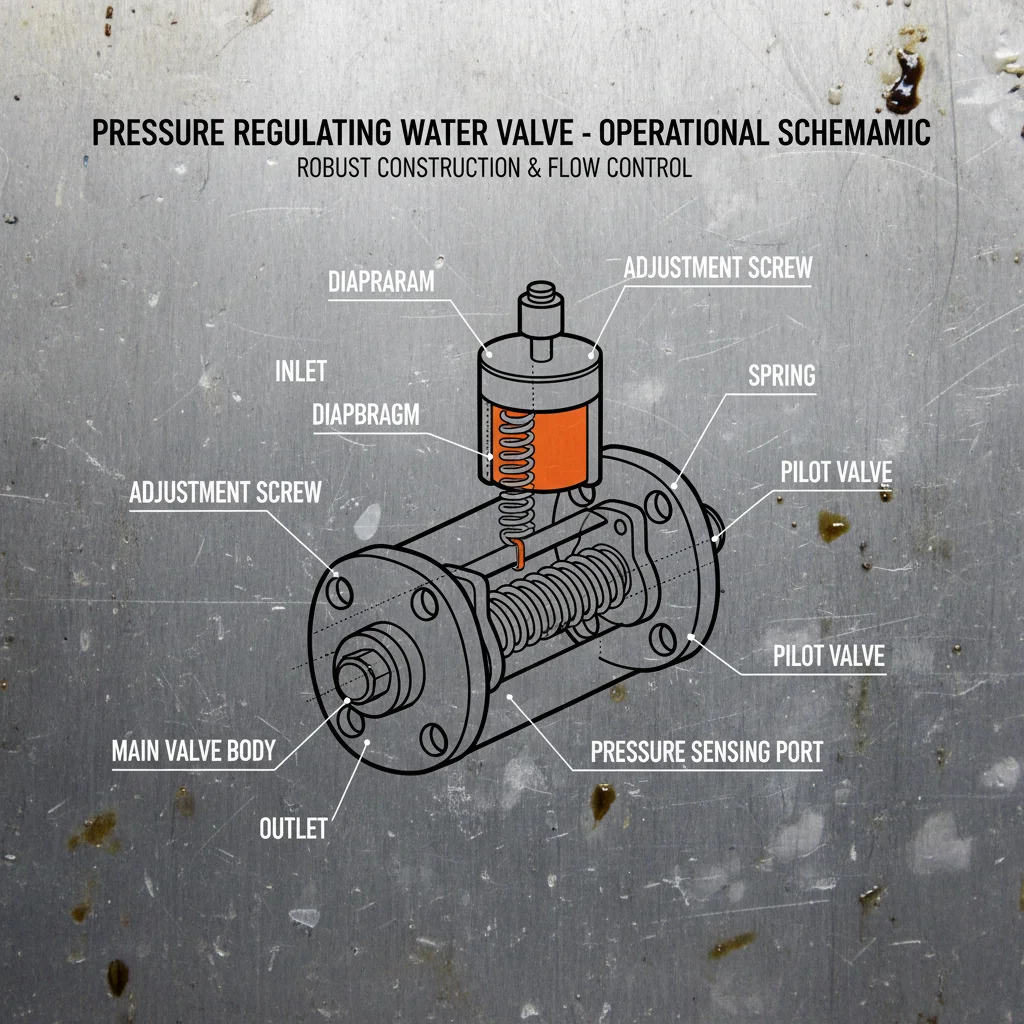 PRESSURE REGULATING WATER VALVE - OPERATIONAL SCHEMAMIC
ROBUST CONSTRUCTION & FLOW CONTROL

DIAPRARAM
ADJUSTMENT SCREW
INLET
SPRING
DIAPBRAGM
PILOT VALVE
ADJUSTMENT SCREW
PILOT VALVE
MAIN VALVE BODY
PRESSURE SENSING PORT
OUTLET