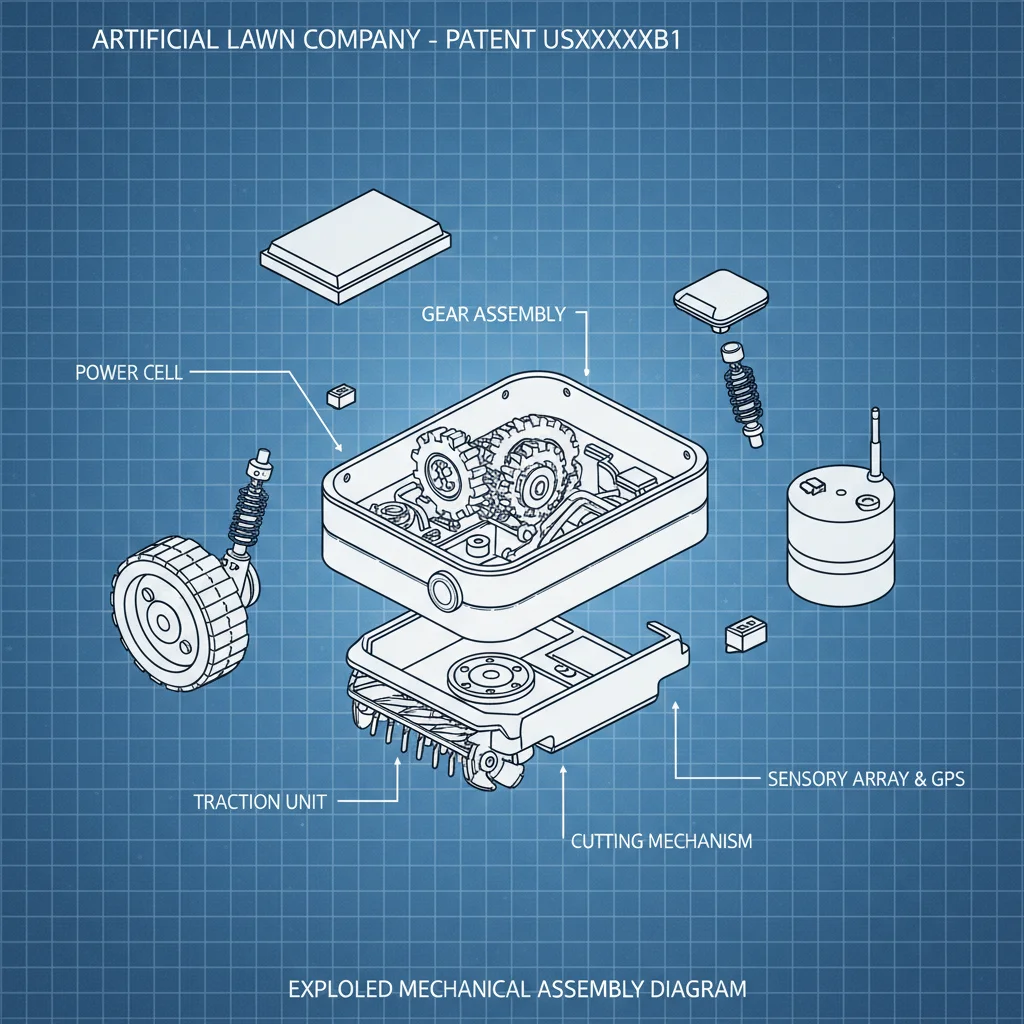 ARTIFICIAL LAWN COMPANY - PATENT USXXXXXB1

GEAR ASSEMBLY

POWER CELL

SENSORY ARRAY & GPS

TRACTION UNIT

CUTTING MECHANISM

EXPLODED MECHANICAL ASSEMBLY DIAGRAM