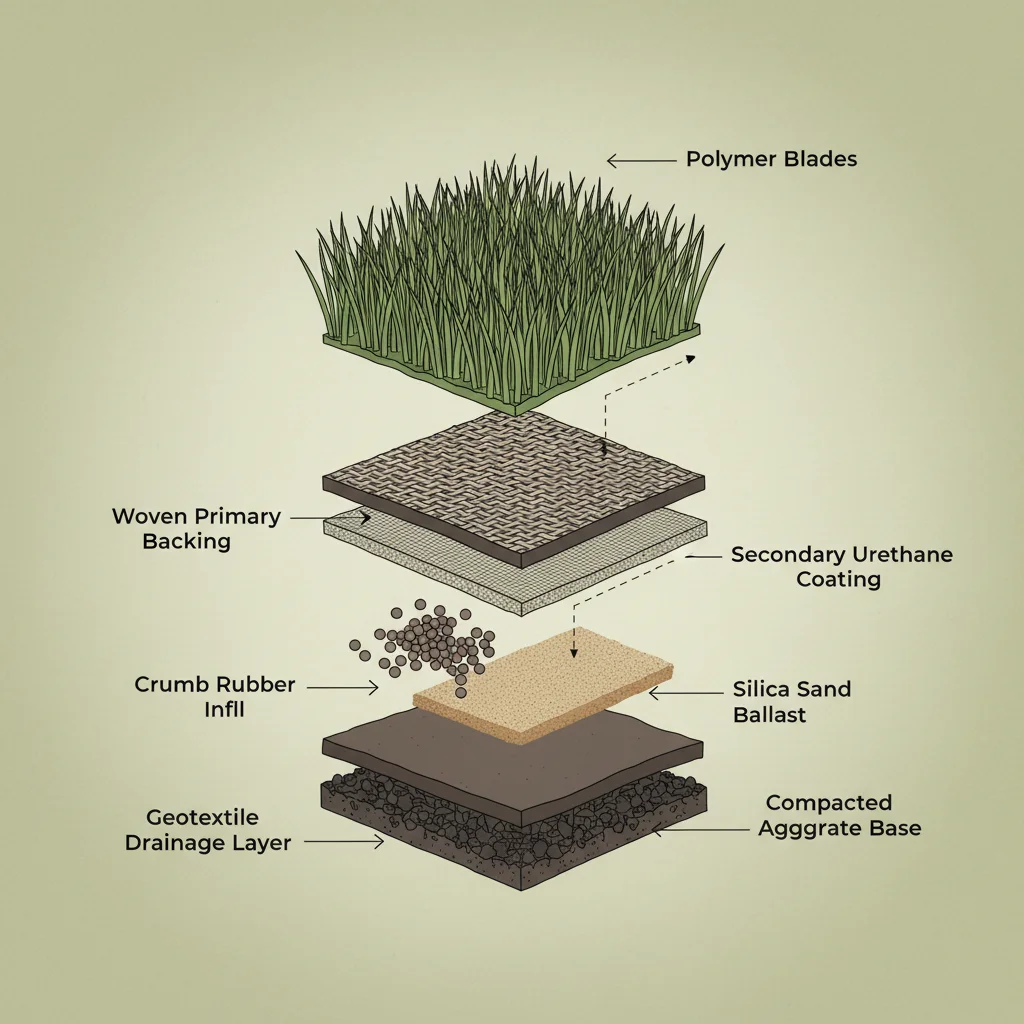 Polymer Blades

Woven Primary Backing

Secondary Urethane Coating

Crumb Rubber Infll

Silica Sand Ballast

Geotextile Drainage Layer

Compacted Agggrate Base