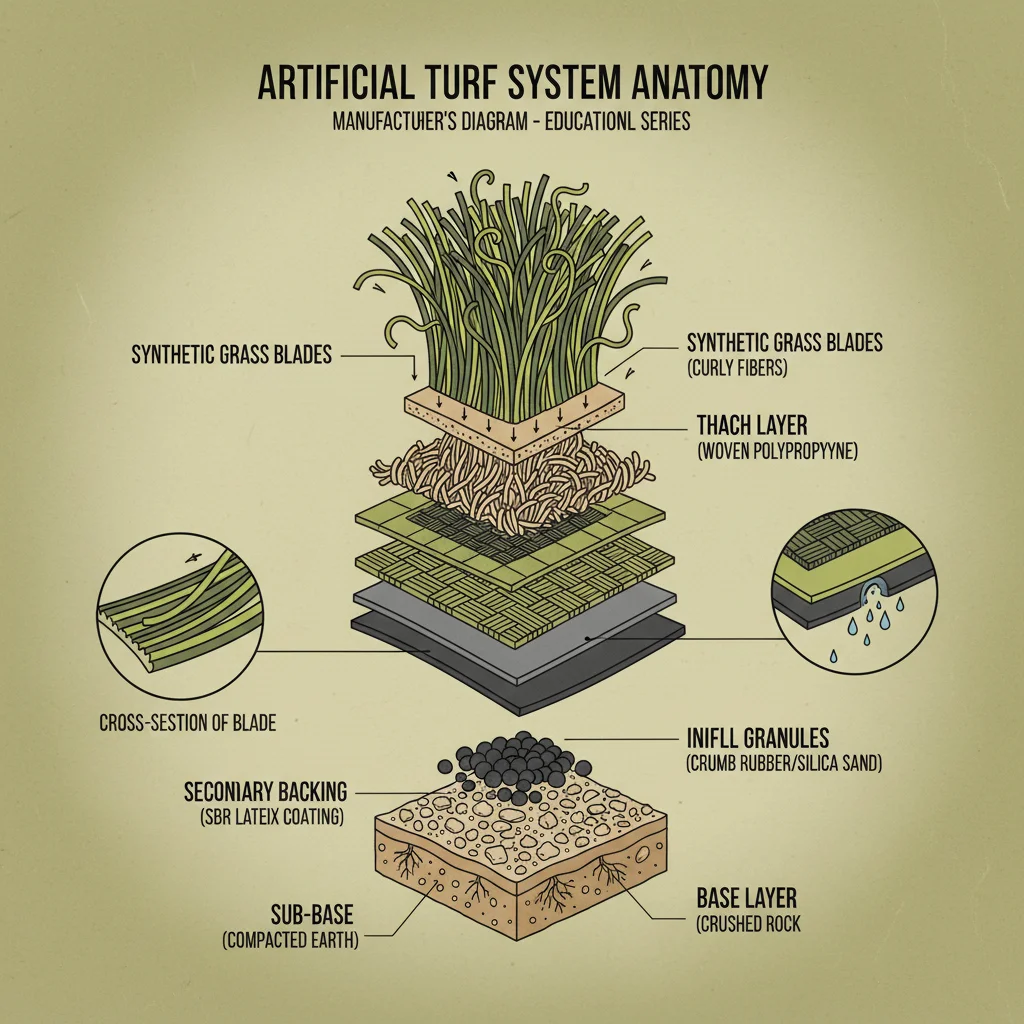 ARTIFICIAL TURF SYSTEM ANATOMY

MANUFACTUIER'S DIAGRAM - EDUCATIONL SERIES

SYNTHETIC GRASS BLADES

SYNTHETIC GRASS BLADES
(CURLY FIBERS)

THACH LAYER
(WOVEN POLYPROPYYNE)

CROSS-SESTION OF BLADE

INIFLL GRANULES
(CRUMB RUBBER/SILICA SAND)

SECONIARY BACKING
(SBR LATEIX COATING)

SUB-BASE
(COMPACTED EARTH)

BASE LAYER
(CRUSHED ROCK