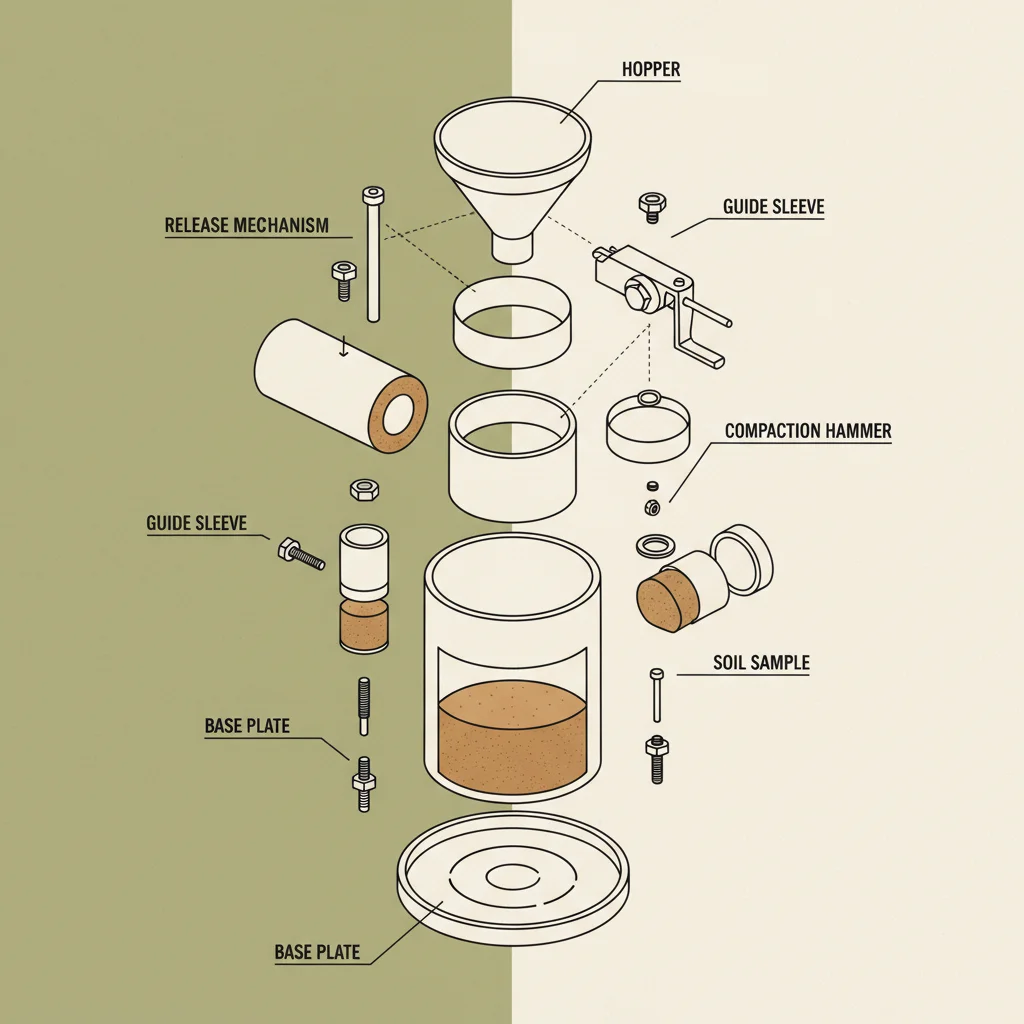 HOPPER

RELEASE MECHANISM

GUIDE SLEEVE

COMPACTION HAMMER

GUIDE SLEEVE

SOIL SAMPLE

BASE PLATE

BASE PLATE