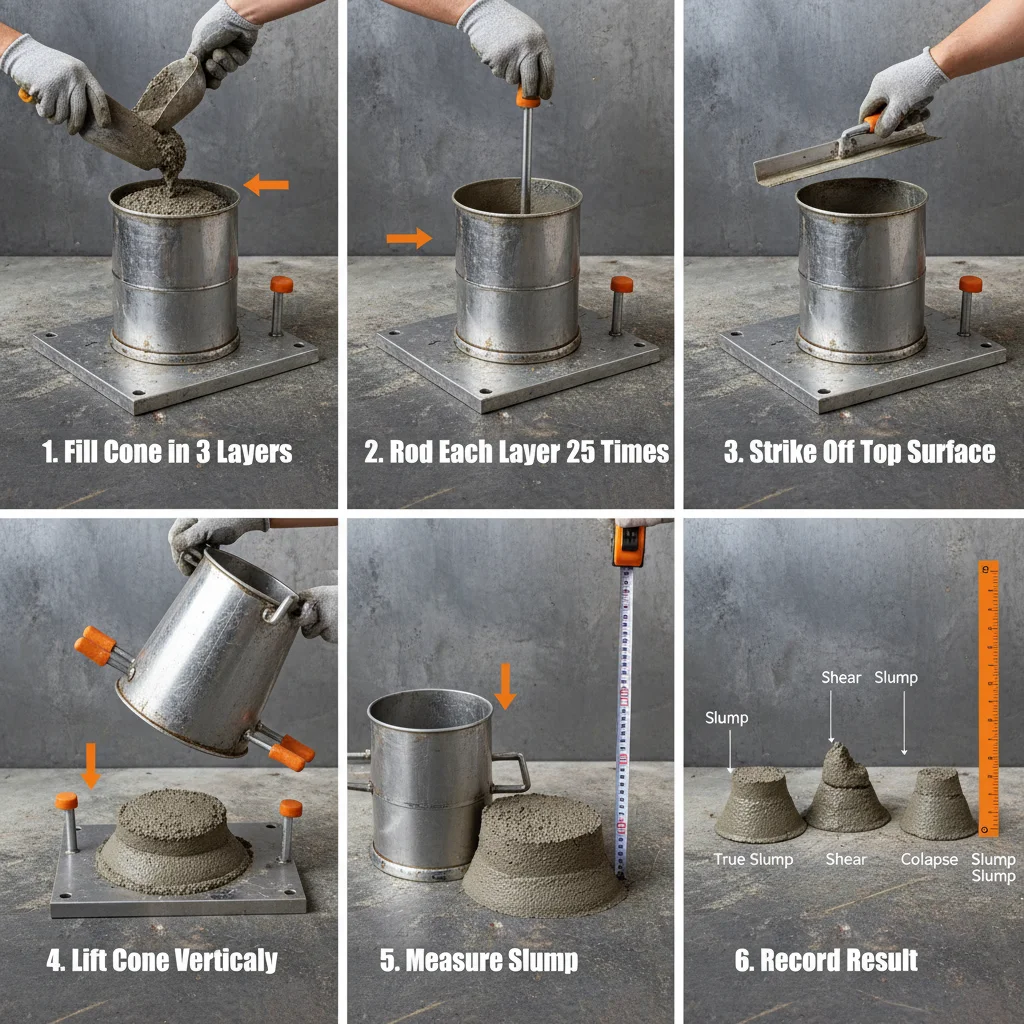 1. Fill Cone in 3 Layers

2. Rod Each Layer 25 Times

3. Strike Off Top Surface

4. Lift Cone Verticaly

5. Measure Slump

Slump

Shear

Slump

True Slump

Shear

Colapse

Slump Slump

6. Record Result