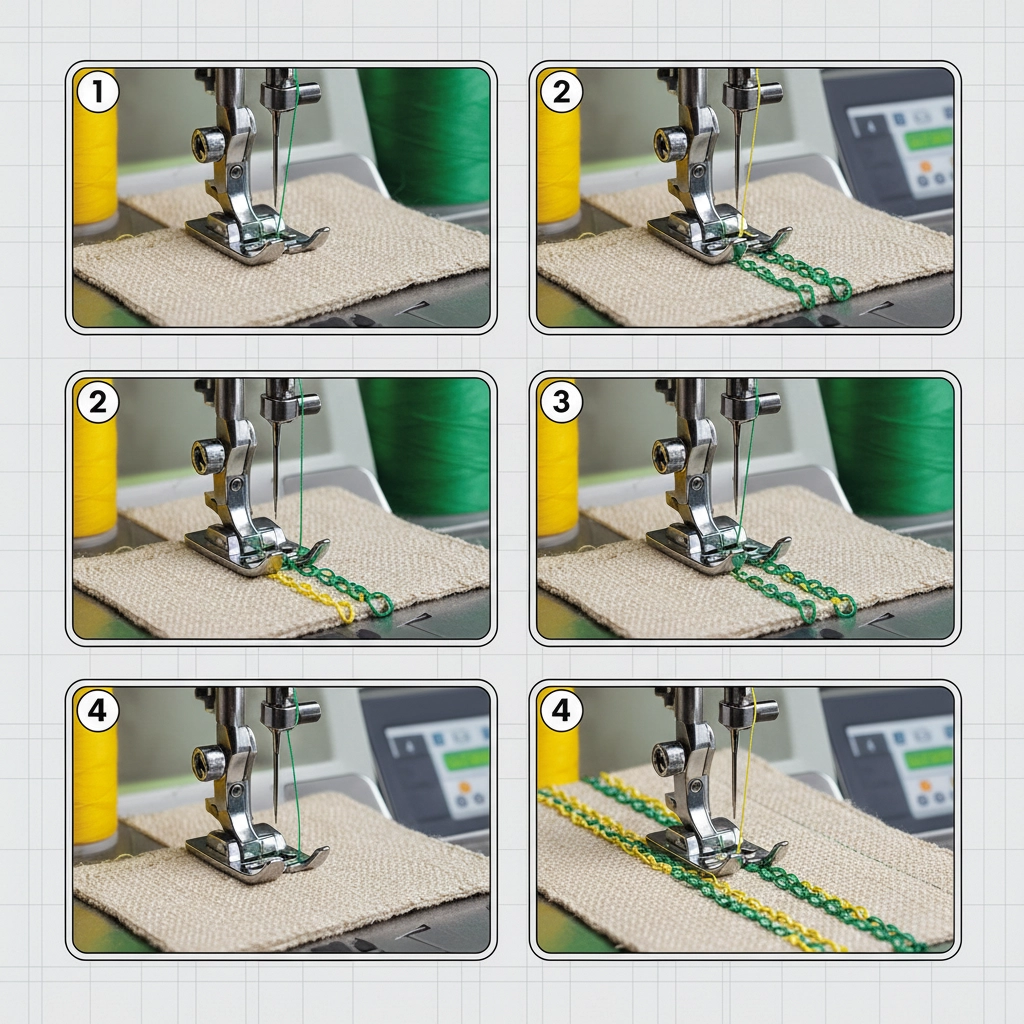 1

2

2

3

4

4