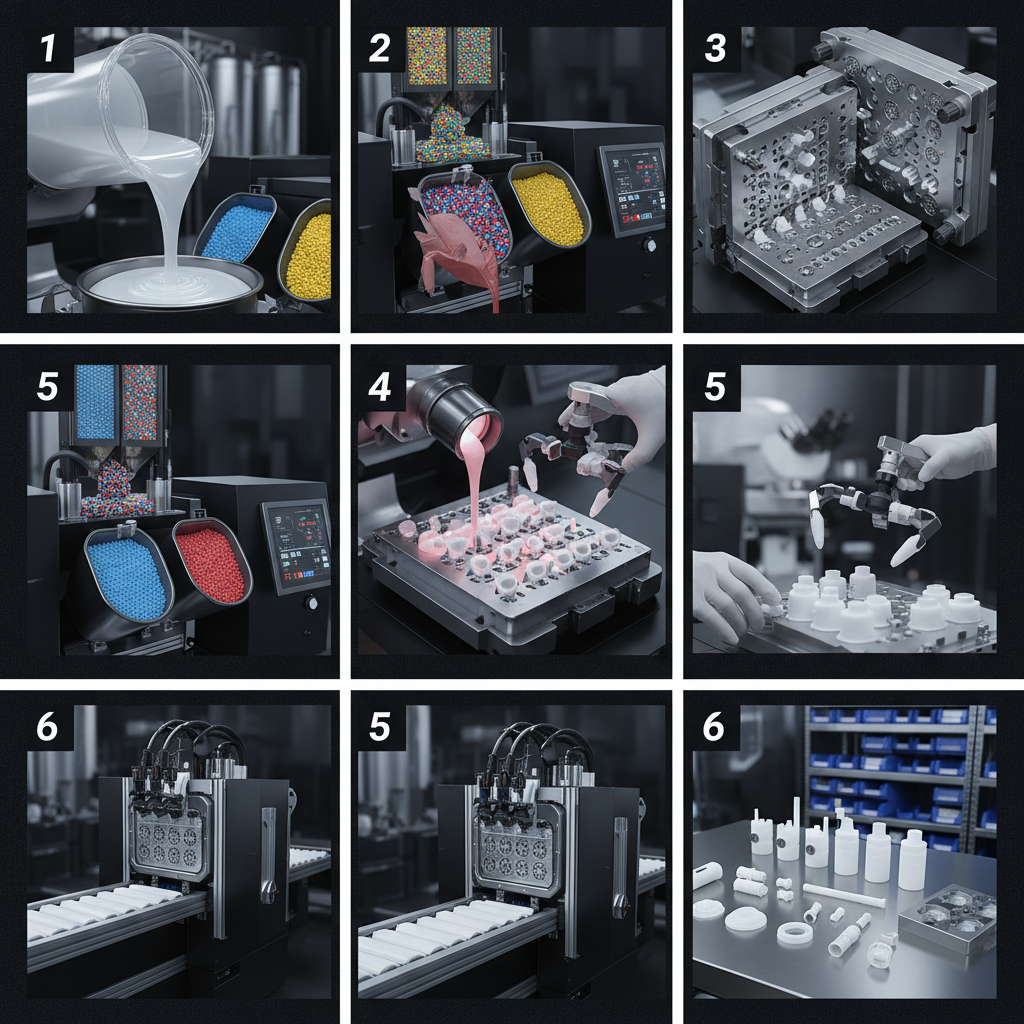 1

2

3

5

4

5

6

5

6