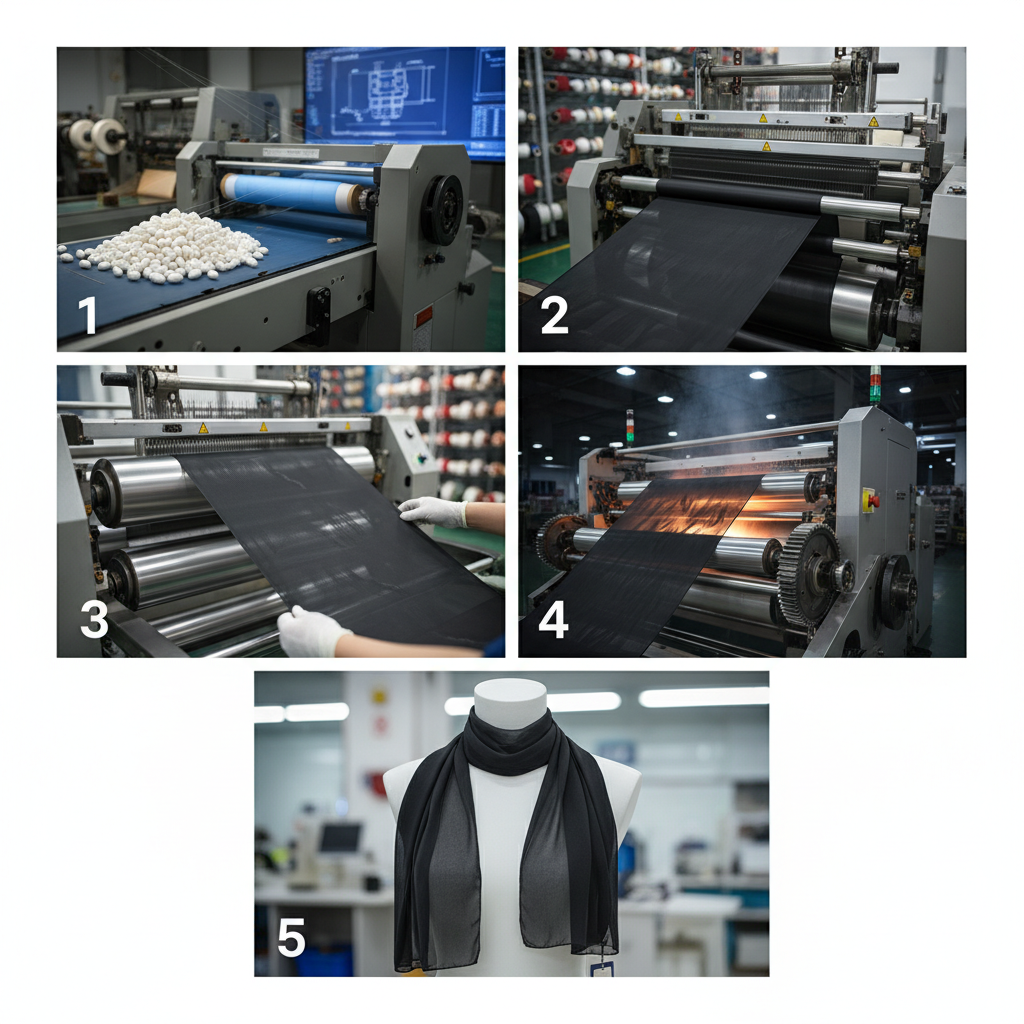 1

2

3

4

5