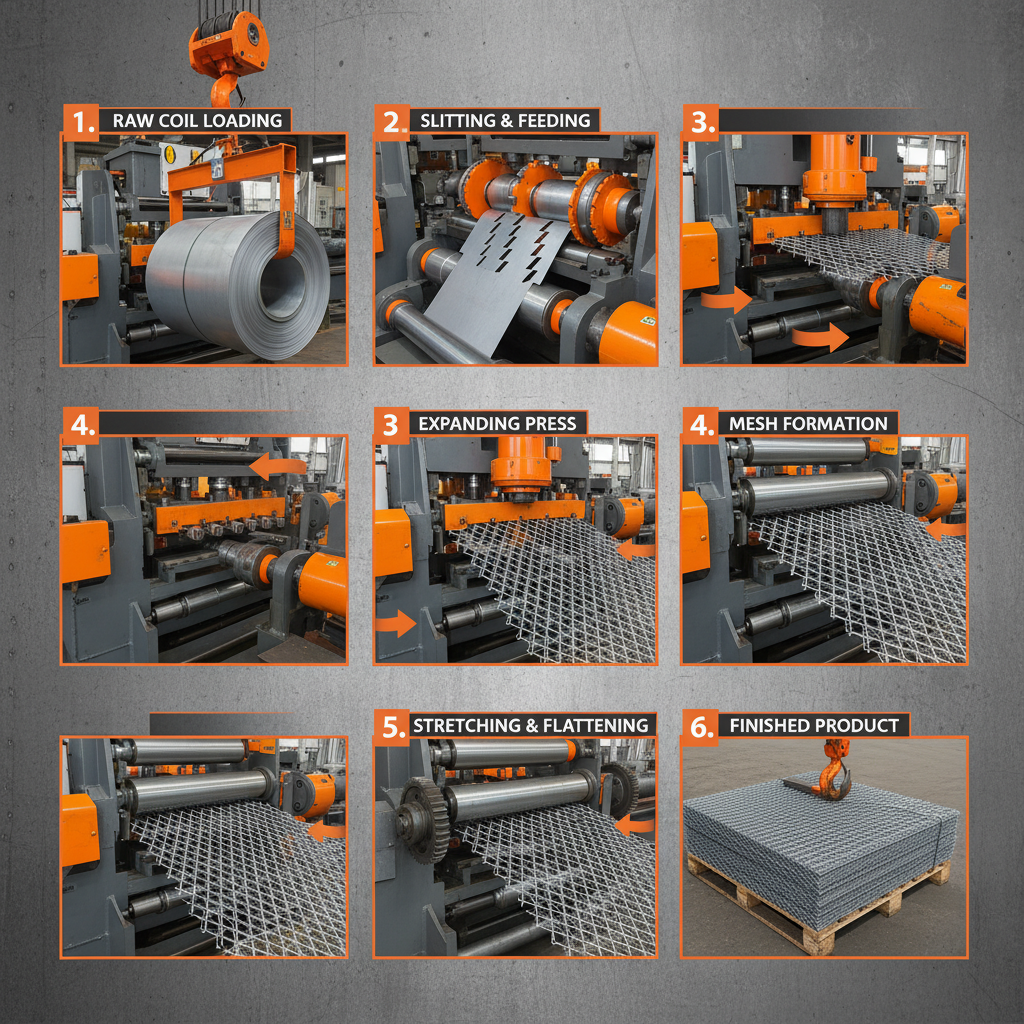 1. RAW COIL LOADING

2. SLITTING & FEEDING

3.

4.

3 EXPANDING PRESS

4. MESH FORMATION

5. STRETCHING & FLATTENING

6. FINISHED PRODUCT